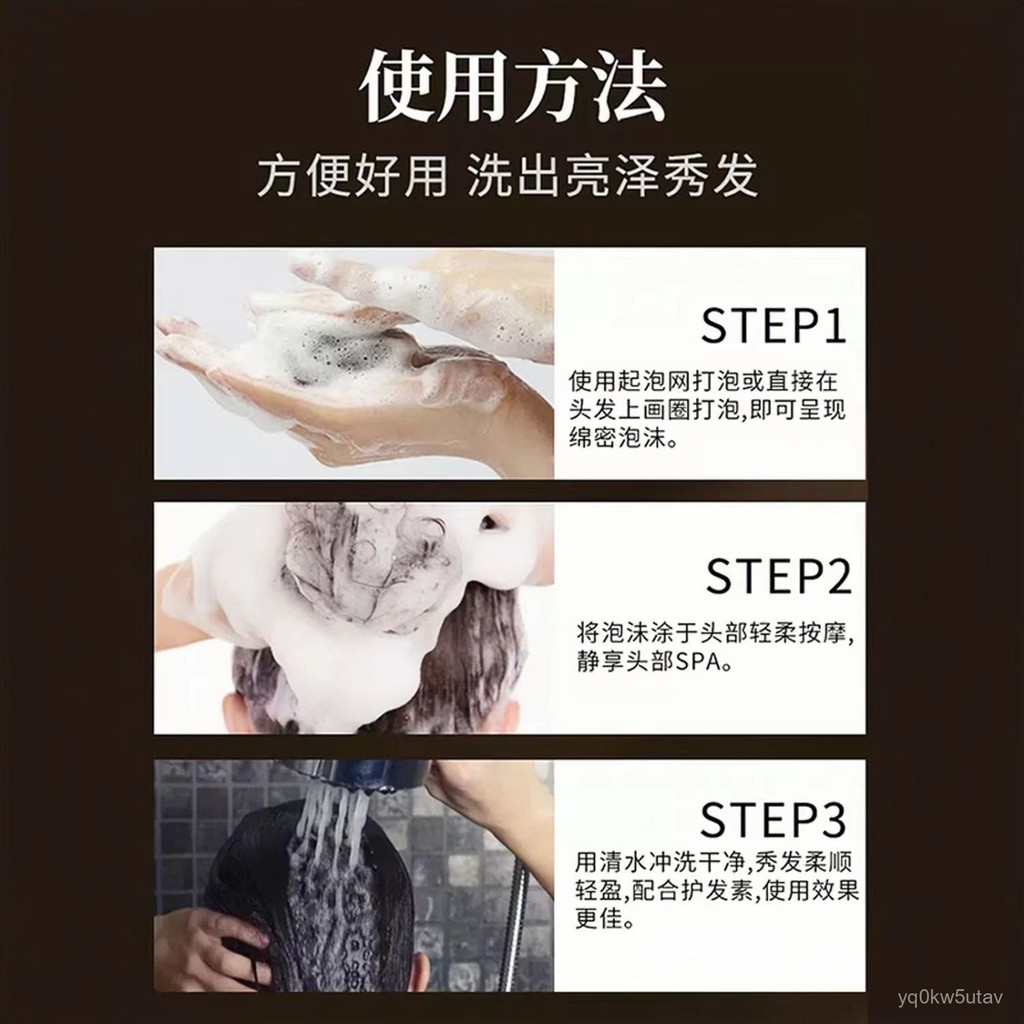 使用方法

方便好用 洗出亮泽秀发

STEP1

使用起泡网打泡或直接在头发上画圈打泡,即可呈现绵密泡沫。

STEP2

将泡沫涂于头部轻柔按摩,静享头部SPA。

STEP3

用清水冲洗干净,秀发柔顺轻盈,配合护发素,使用效果更佳。

yq0kw5utav