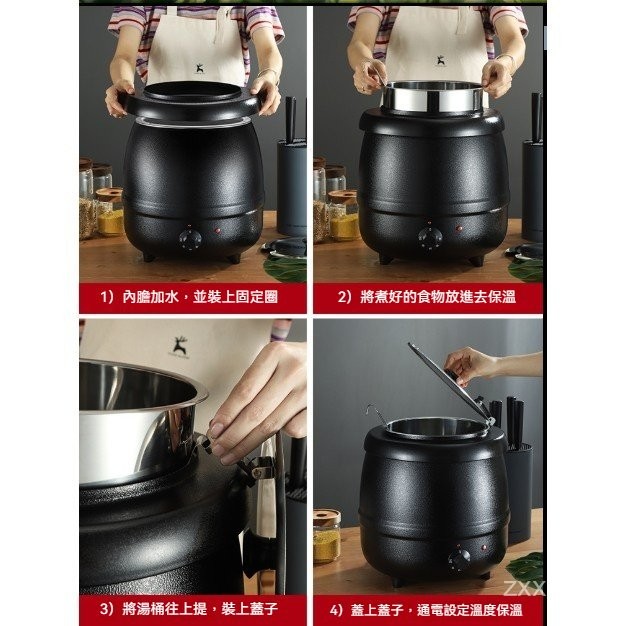 1）內膽加水，並裝上固定圈

2）將煮好的食物放進去保溫

3）將湯桶往上提，裝上蓋子

4）蓋上蓋子，通電設定溫度保溫

ZXX