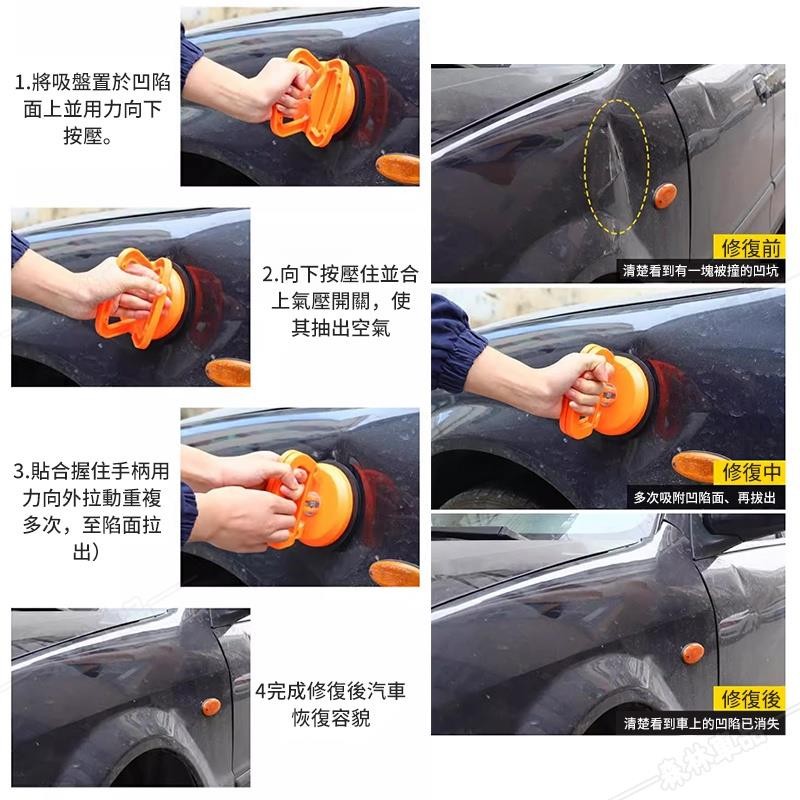 1.將吸盤置於凹陷面上並用力向下按壓。

2.向下按壓住並合上氣壓開關，使其抽出空氣

3.貼合握住手柄用力向外拉動重複多次，至陷面拉出）

4完成修復後汽車恢復容貌

修復前
清楚看到有一塊被撞的凹坑

修復中
多次吸附凹陷面、再拔出

修復後
清楚看到車上的凹陷已消失