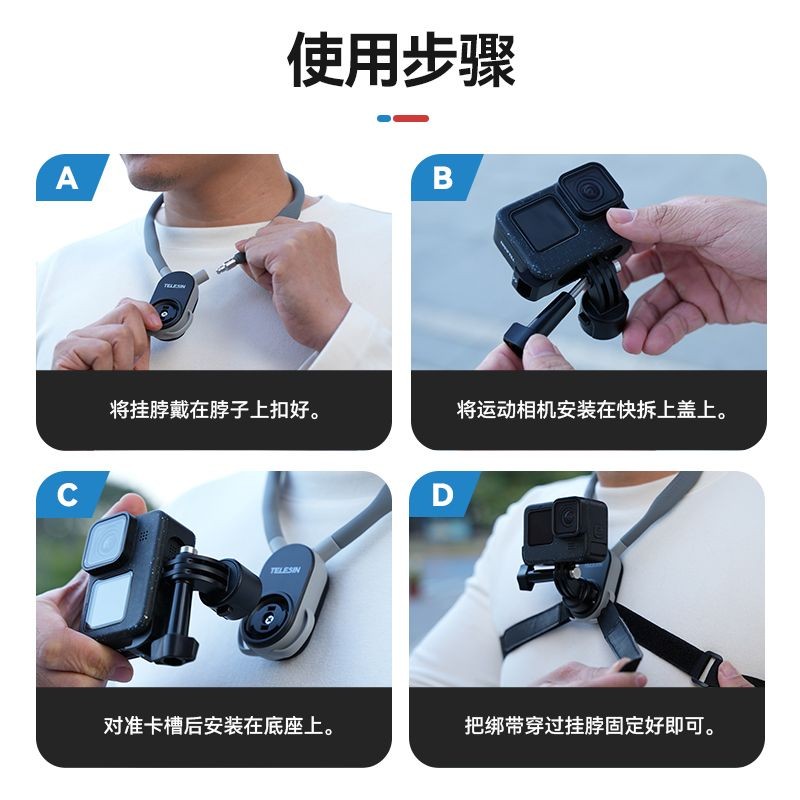 使用步骤

A

TELESIN

将挂脖戴在脖子上扣好。

B

将运动相机安装在快拆上盖上。

C

TELESIN

对准卡槽后安装在底座上。

D

把绑带穿过挂脖固定好即可。