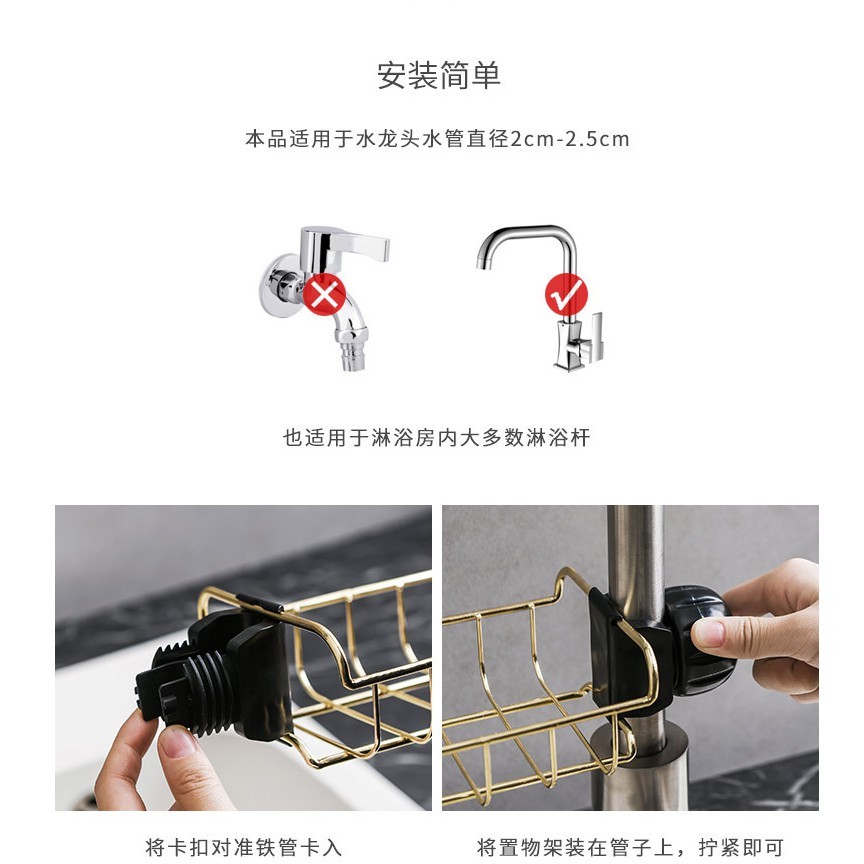 安装简单

本品适用于水龙头水管直径2cm-2.5cm

也适用于淋浴房内大多数淋浴杆

将卡扣对准铁管卡入

将置物架装在管子上，拧紧即可