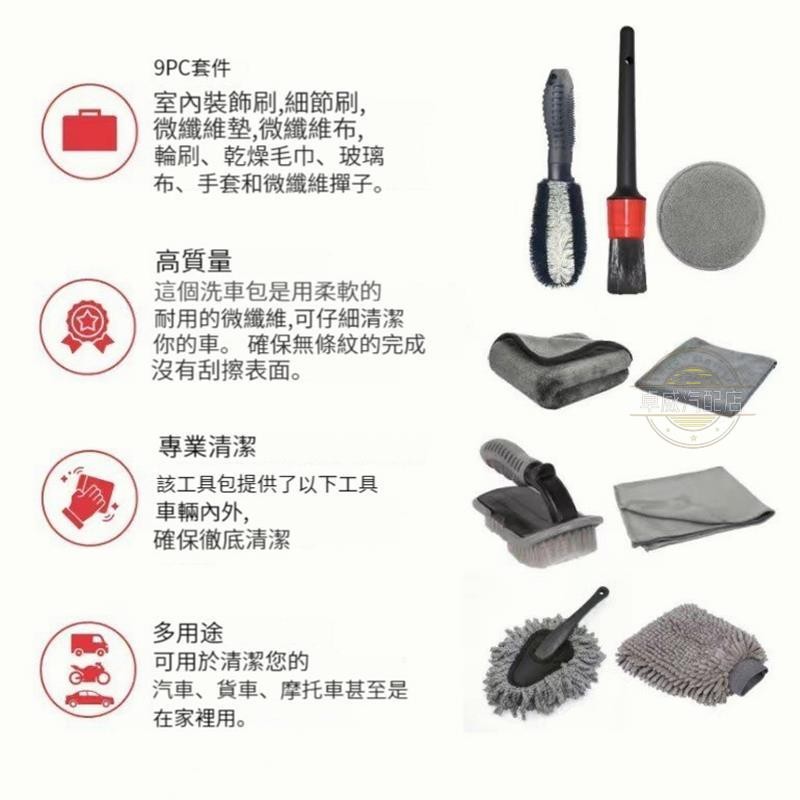 9PC套件

室內裝飾刷,細節刷,微纖維墊,微纖維布,輪刷、乾燥毛巾、玻璃布、手套和微纖維撣子。

高質量

這個洗車包是用柔軟的耐用的微纖維,可仔細清潔你的車。 確保無條紋的完成沒有刮擦表面。

專業清潔

該工具包提供了以下工具車輛內外,確保徹底清潔

多用途

可用於清潔您的汽車、貨車、摩托車甚至是在家裡用。

卓威汽配店