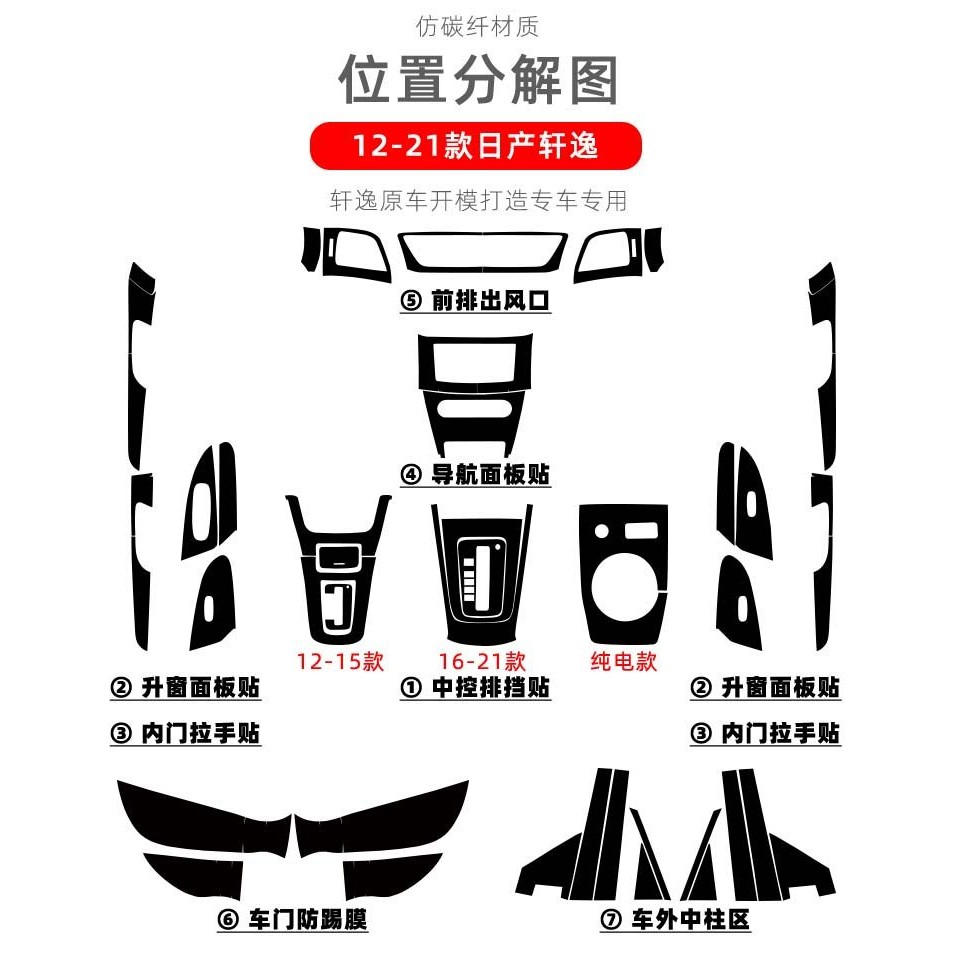 仿碳纤材质

位置分解图

12-21款日产轩逸

轩逸原车开模打造专车专用

⑤ 前排出风口

④ 导航面板贴

12-15款

16-21款

纯电款

② 升窗面板贴

① 中控排挡贴

② 升窗面板贴

③ 内门拉手贴

③ 内门拉手贴

⑥ 车门防踢膜

⑦ 车外中柱区