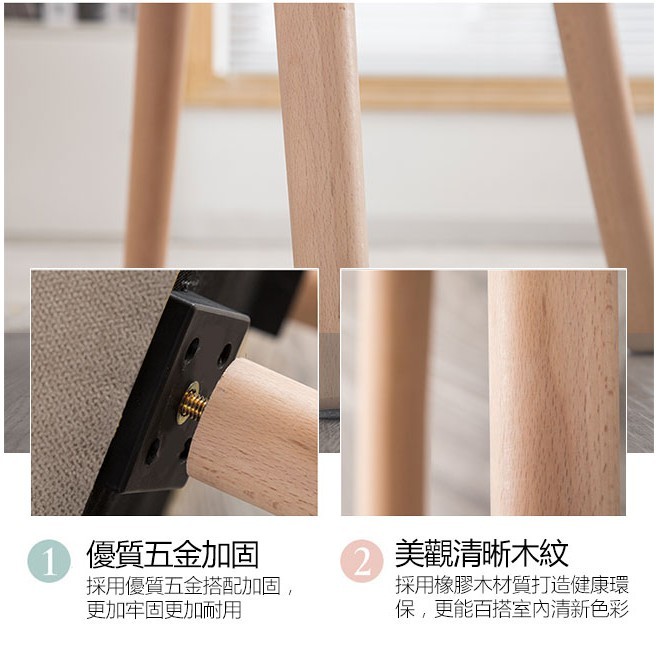 1 優質五金加固

採用優質五金搭配加固，更加牢固更加耐用

2 美觀清晰木紋

採用橡膠木材質打造健康環保，更能百搭室內清新色彩