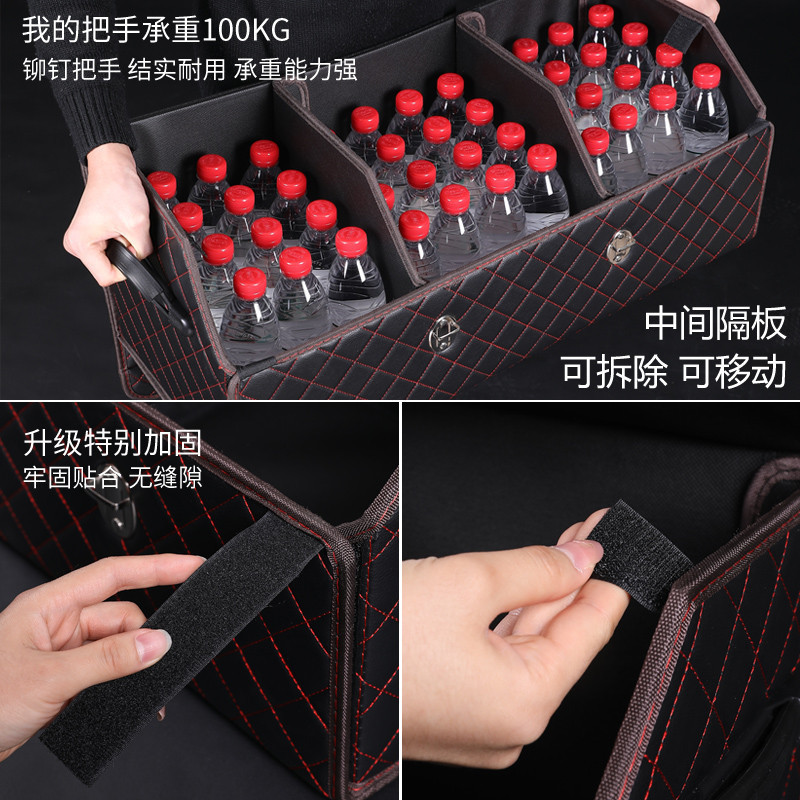 我的把手承重100KG
铆钉把手 结实耐用 承重能力强

中间隔板
可拆除 可移动

升级特别加固
牢固贴合 无缝隙