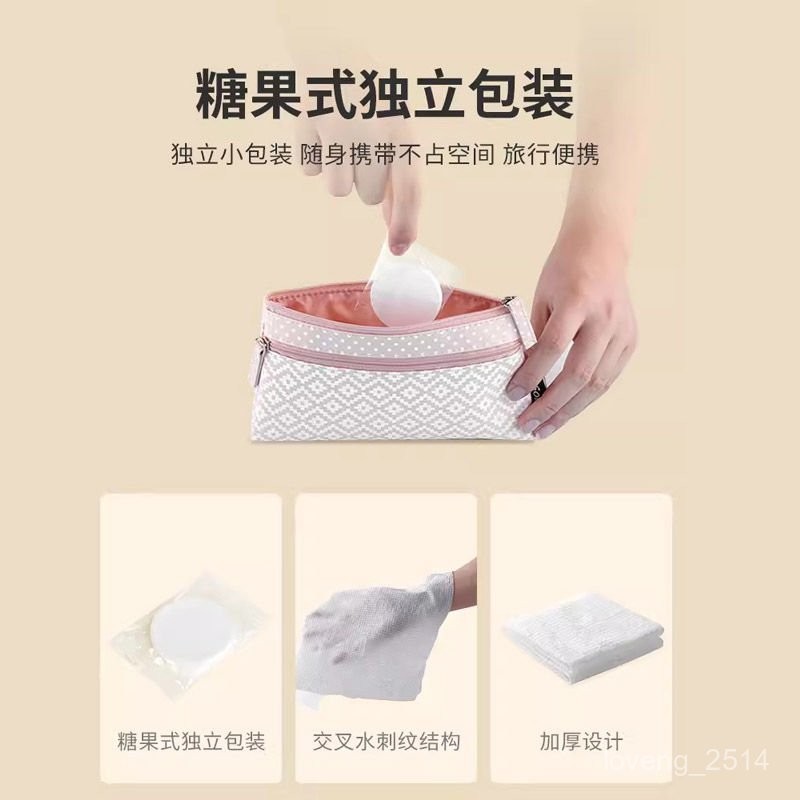 糖果式独立包装

独立小包装 随身携带不占空间 旅行便携

糖果式独立包装

交叉水刺纹结构

加厚设计

loveng_2514