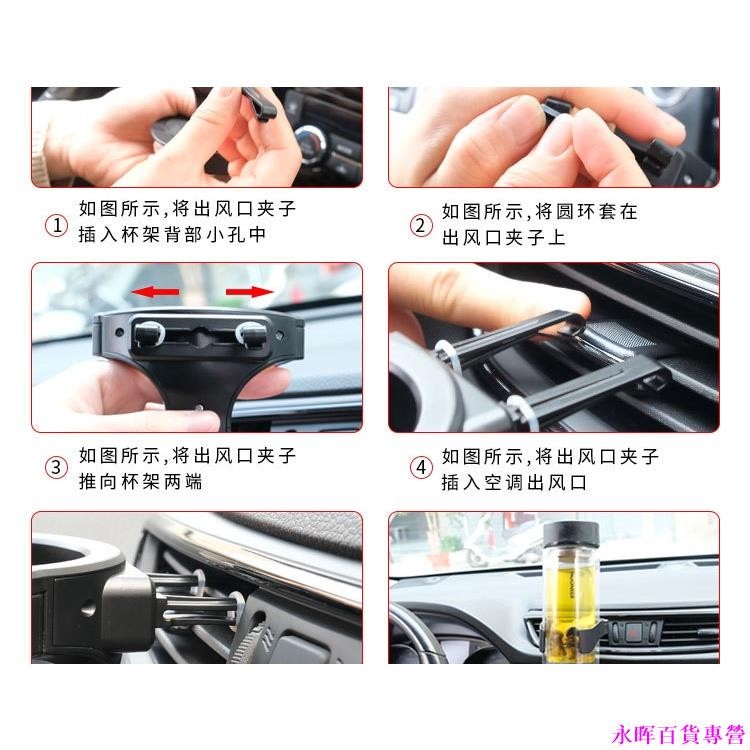 ① 如图所示,将出风口夹子插入杯架背部小孔中

② 如图所示,将圆环套在出风口夹子上

③ 如图所示,将出风口夹子推向杯架两端

④ 如图所示,将出风口夹子插入空调出风口

永晖百貨專營