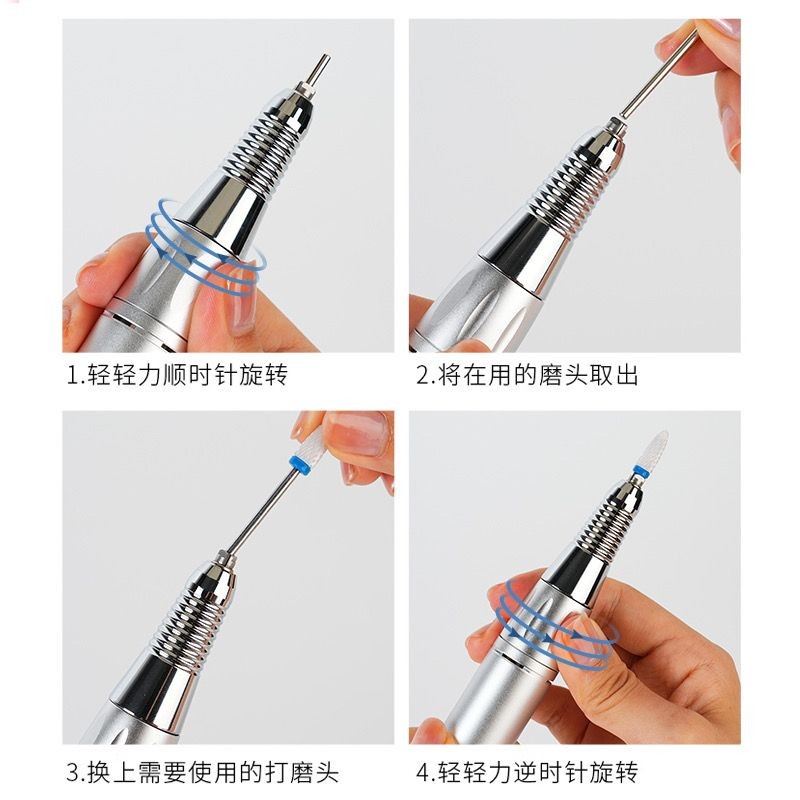 1.轻轻力顺时针旋转

2.将在用的磨头取出

3.换上需要使用的打磨头

4.轻轻力逆时针旋转