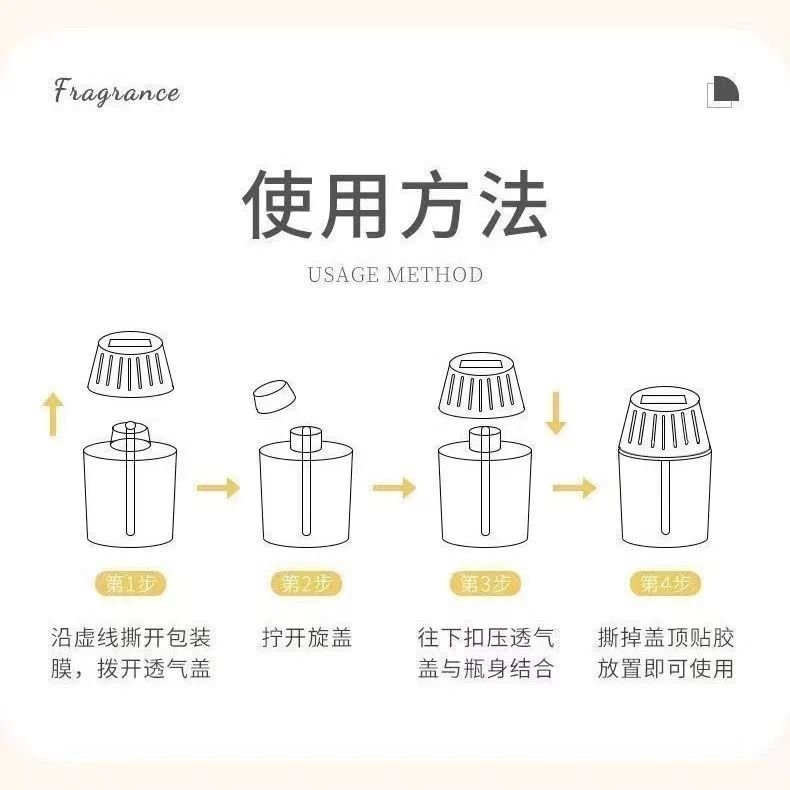 Fragrance

使用方法

USAGE METHOD

第1步

沿虚线撕开包装膜，拨开透气盖

第2步

拧开旋盖

第3步

往下扣压透气盖与瓶身结合

第4步

撕掉盖顶贴胶放置即可使用