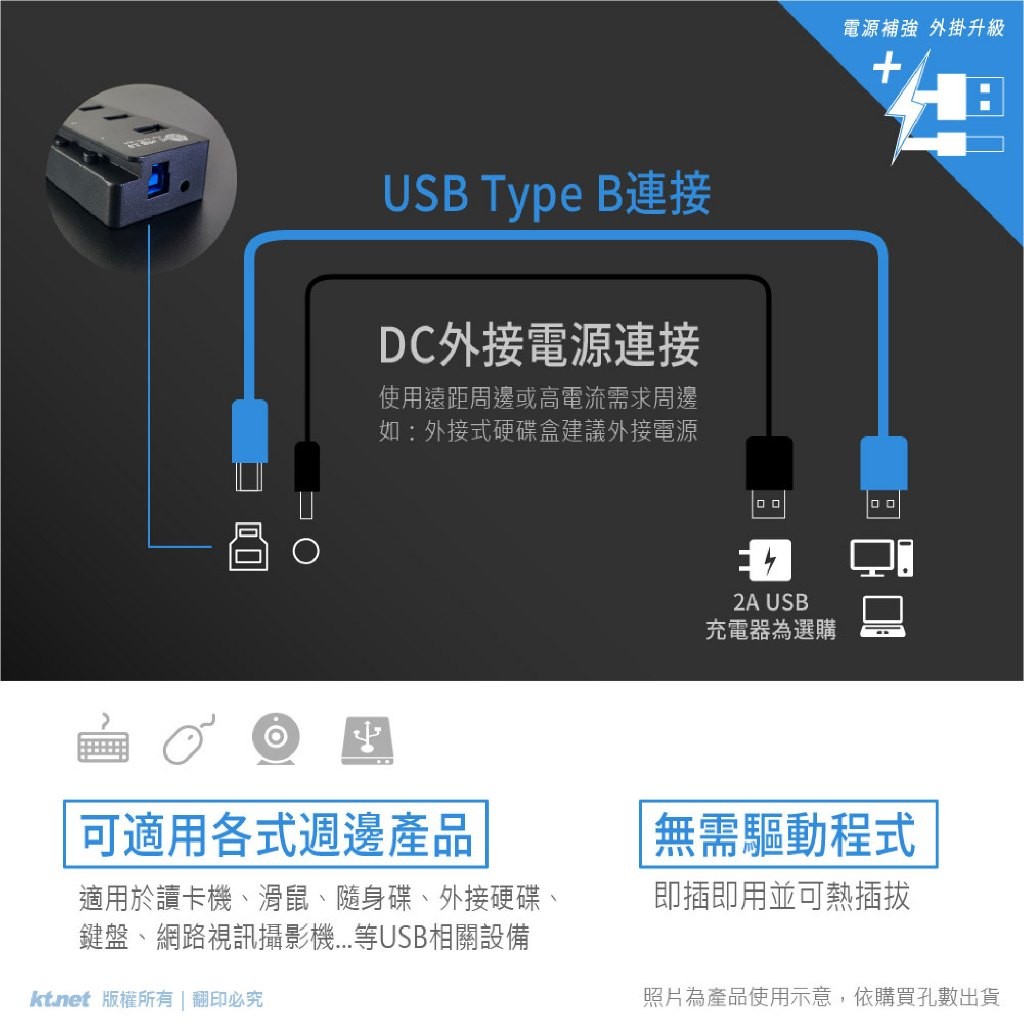 電源補強 外掛升級

USB Type B連接

DC外接電源連接

使用遠距周邊或高電流需求周邊
如：外接式硬碟盒建議外接電源

2A USB
充電器為選購

可適用各式週邊產品

適用於讀卡機、滑鼠、隨身碟、外接硬碟、鍵盤、網路視訊攝影機...等USB相關設備

無需驅動程式

即插即用並可熱插拔

kt.net 版權所有 | 翻印必究

照片為產品使用示意，依購買孔數出貨