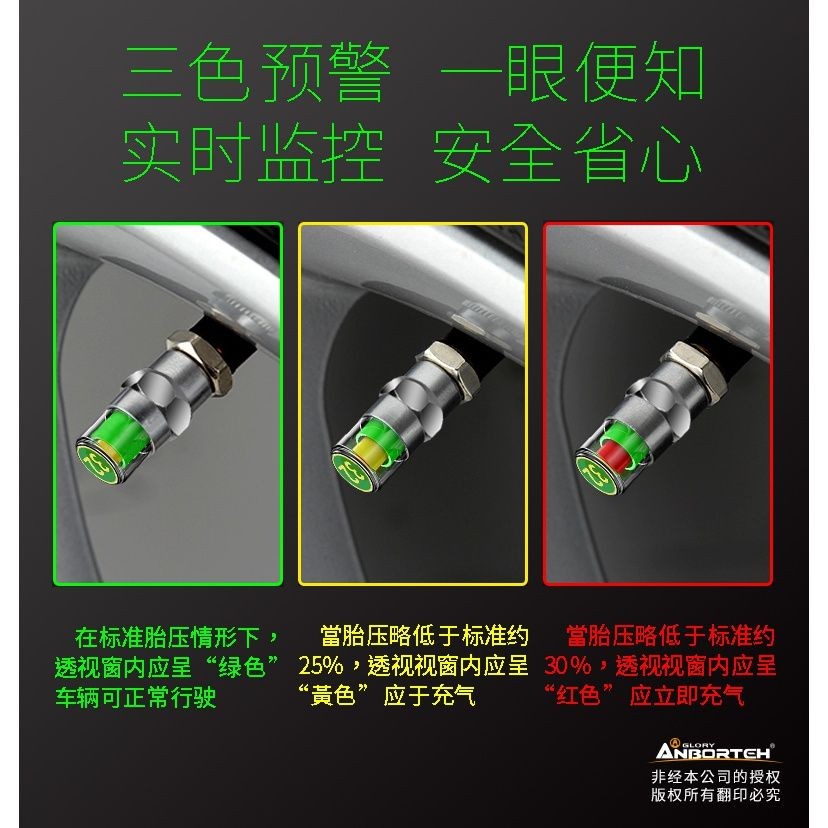 三色预警 一眼便知
实时监控 安全省心

在标准胎压情形下，透视窗内应呈“绿色”车辆可正常行驶

當胎压略低于标准约25%，透视视窗内应呈“黃色”应于充气

當胎压略低于标准约30%，透视视窗内应呈“红色”应立即充气

GLORY ANBORTEH®
非经本公司的授权
版权所有翻印必究