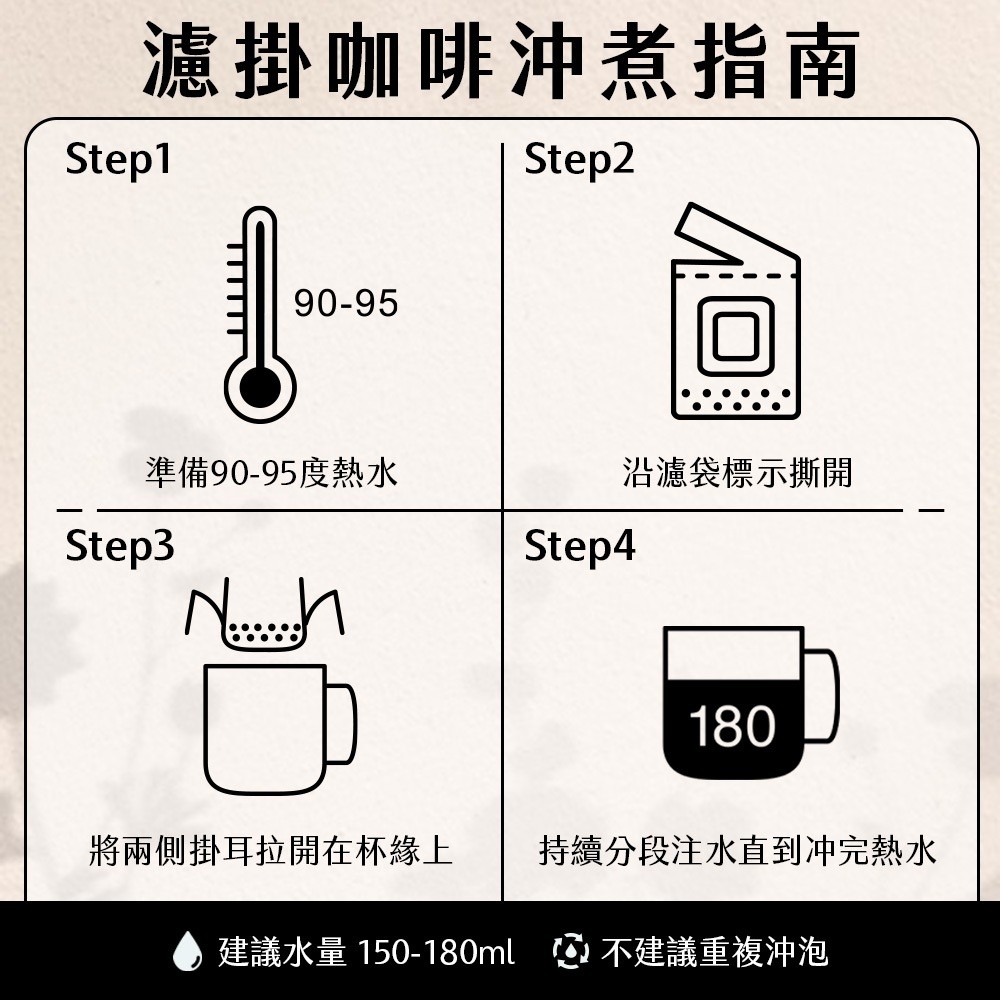 濾掛咖啡沖煮指南

Step1

90-95

準備90-95度熱水

Step2

沿濾袋標示撕開

Step3

將兩側掛耳拉開在杯緣上

Step4

180

持續分段注水直到沖完熱水

建議水量 150-180ml 不建議重複沖泡