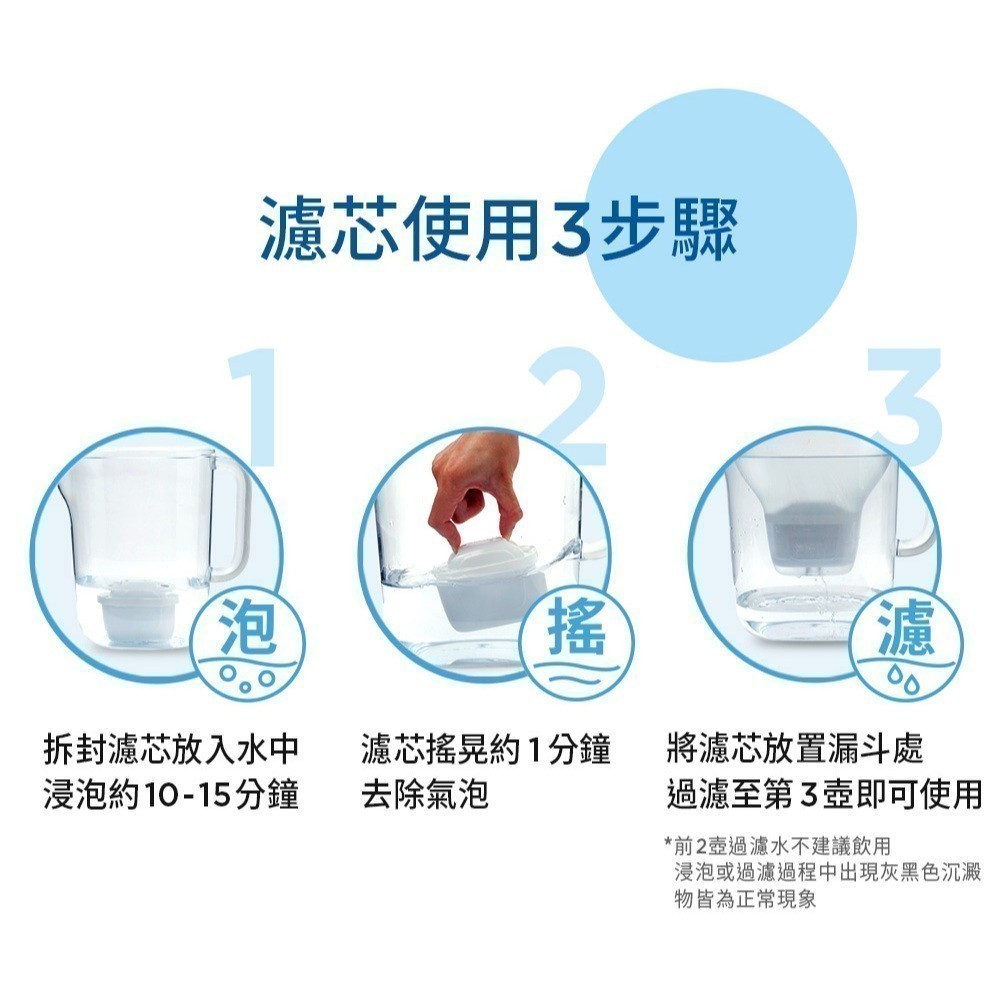 濾芯使用3步驟

1

泡

拆封濾芯放入水中
浸泡約10-15分鐘

2

搖

濾芯搖晃約1分鐘
去除氣泡

3

濾

將濾芯放置漏斗處
過濾至第3壺即可使用

*前2壺過濾水不建議飲用
浸泡或過濾過程中出現灰黑色沉澱物皆為正常現象