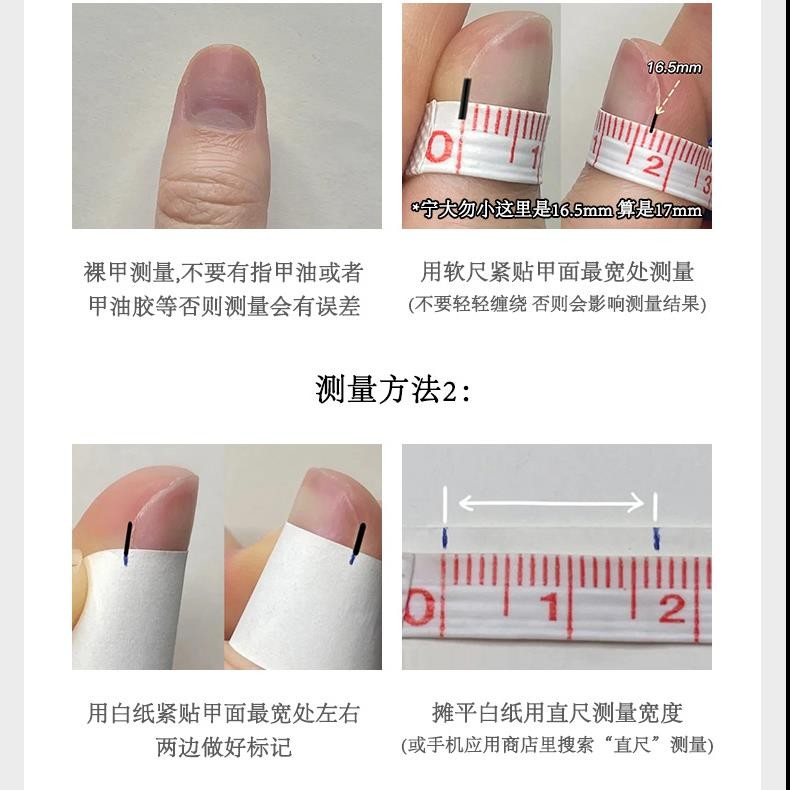 0 1

16.5mm

2 3

*宁大勿小这里是16.5mm 算是17mm

裸甲测量,不要有指甲油或者甲油胶等否则测量会有误差

用软尺紧贴甲面最宽处测量
(不要轻轻缠绕 否则会影响测量结果)

测量方法2:

0 1 2

用白纸紧贴甲面最宽处左右两边做好标记

摊平白纸用直尺测量宽度
(或手机应用商店里搜索“直尺”测量)