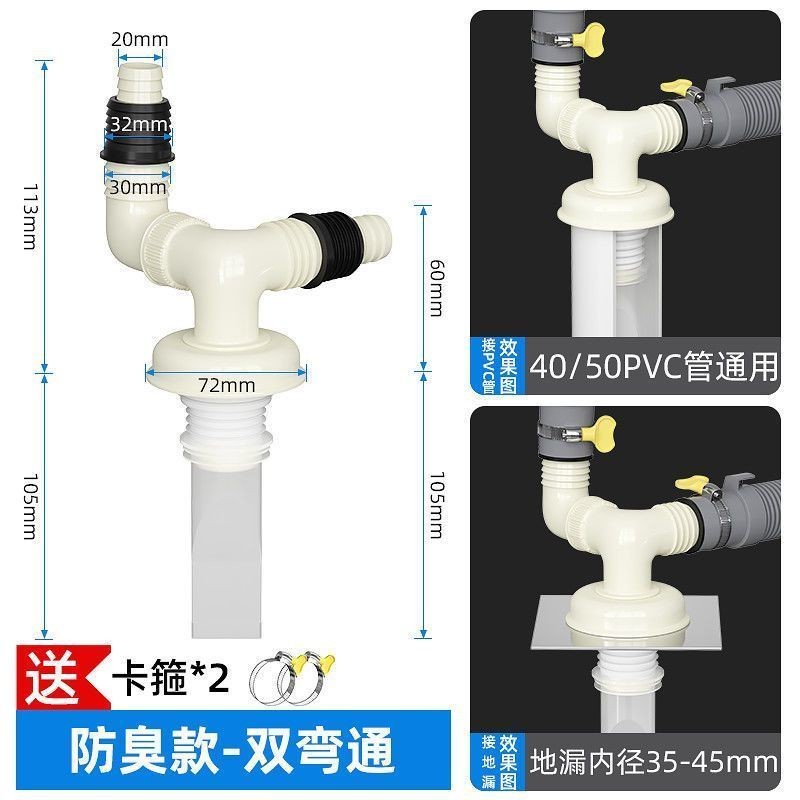 20mm
32mm
30mm
113mm
60mm
72mm
105mm
105mm

送 卡箍*2

防臭款-双弯通

接PVC管 效果图 40/50PVC管通用

接地漏 效果图 地漏内径35-45mm