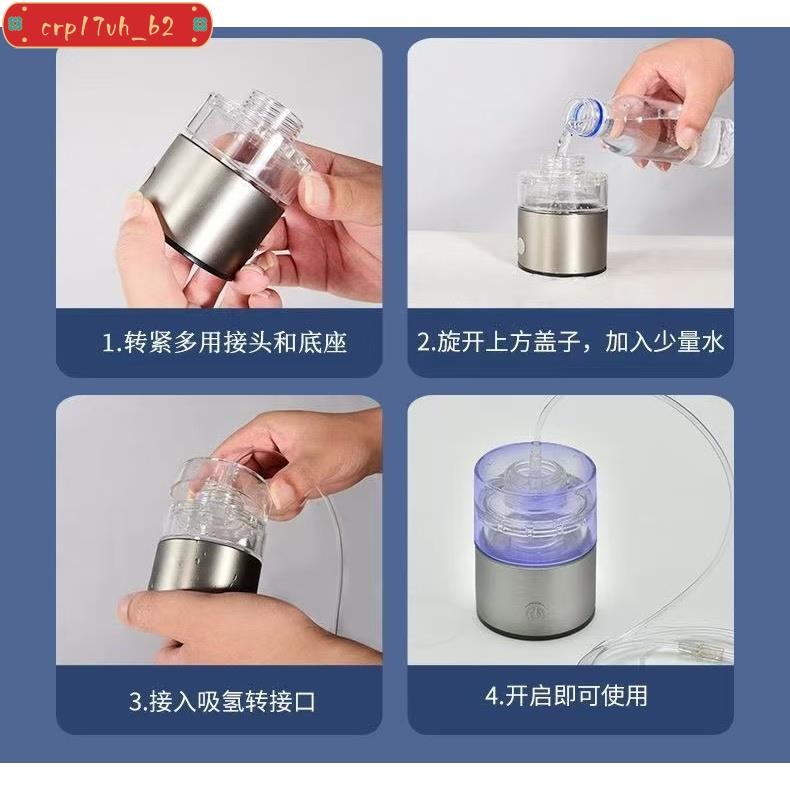 crp17vh_b2

1.转紧多用接头和底座

2.旋开上方盖子，加入少量水

3.接入吸氢转接口

4.开启即可使用