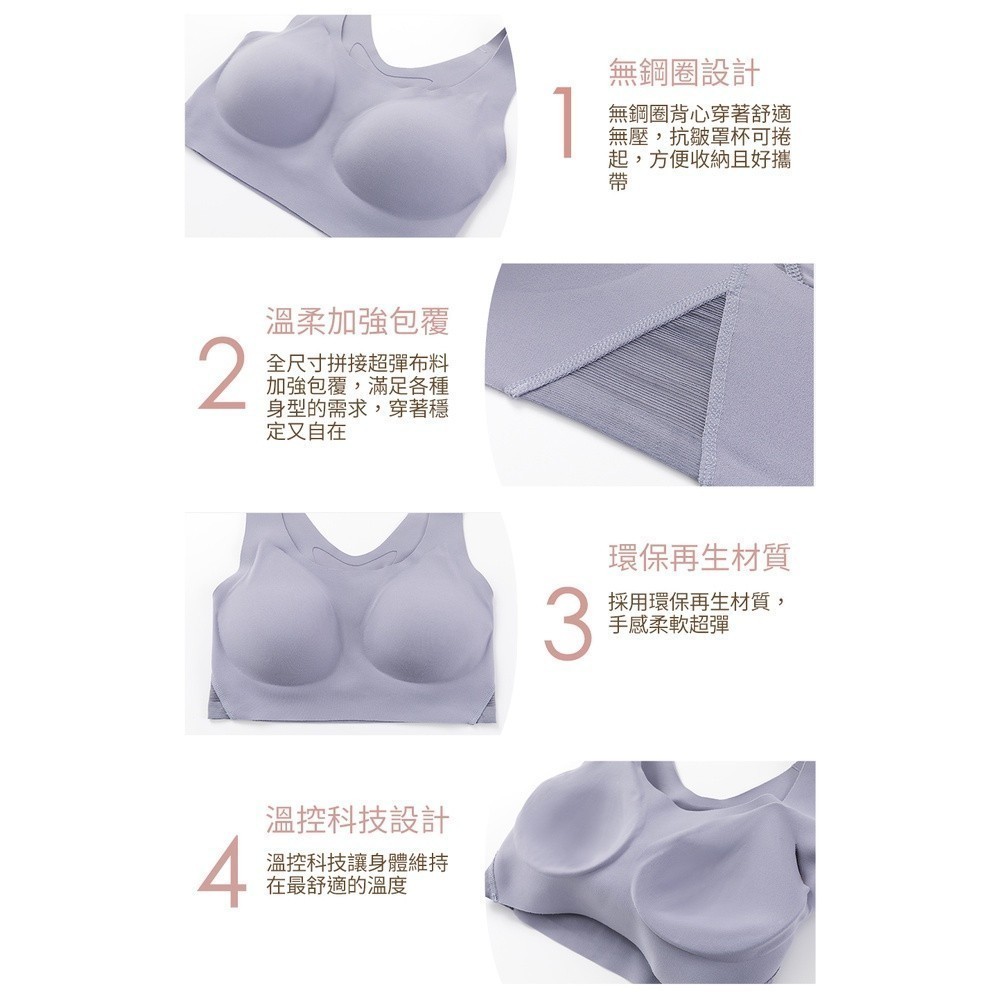 1
無鋼圈設計
無鋼圈背心穿著舒適無壓，抗皺罩杯可捲起，方便收納且好攜帶

2
溫柔加強包覆
全尺寸拼接超彈布料加強包覆，滿足各種身型的需求，穿著穩定又自在

3
環保再生材質
採用環保再生材質，手感柔軟超彈

4
溫控科技設計
溫控科技讓身體維持在最舒適的溫度