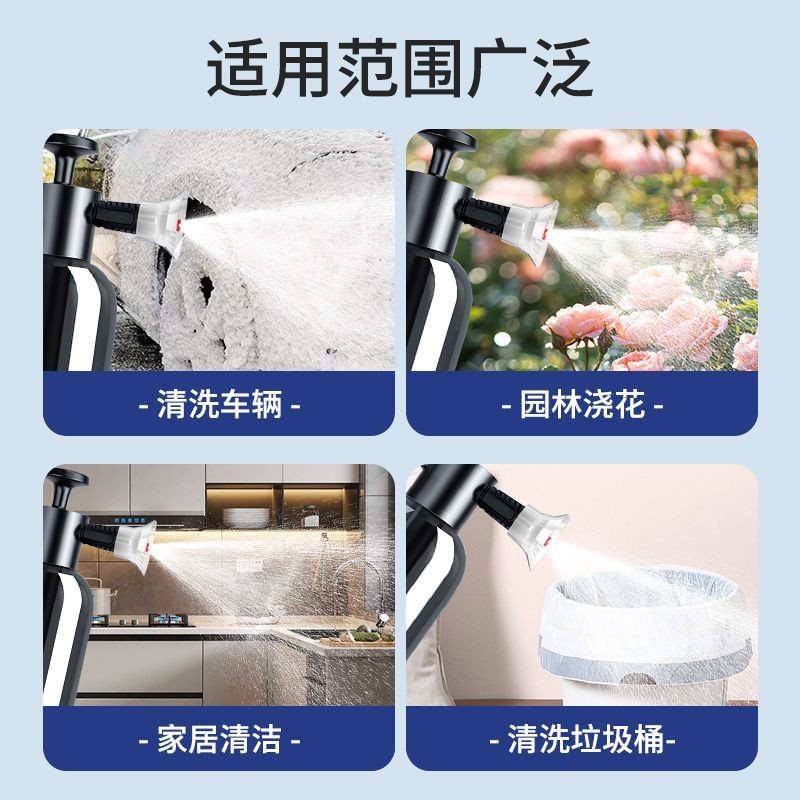 适用范围广泛

- 清洗车辆 -

- 园林浇花 -

- 家居清洁 -

- 清洗垃圾桶-