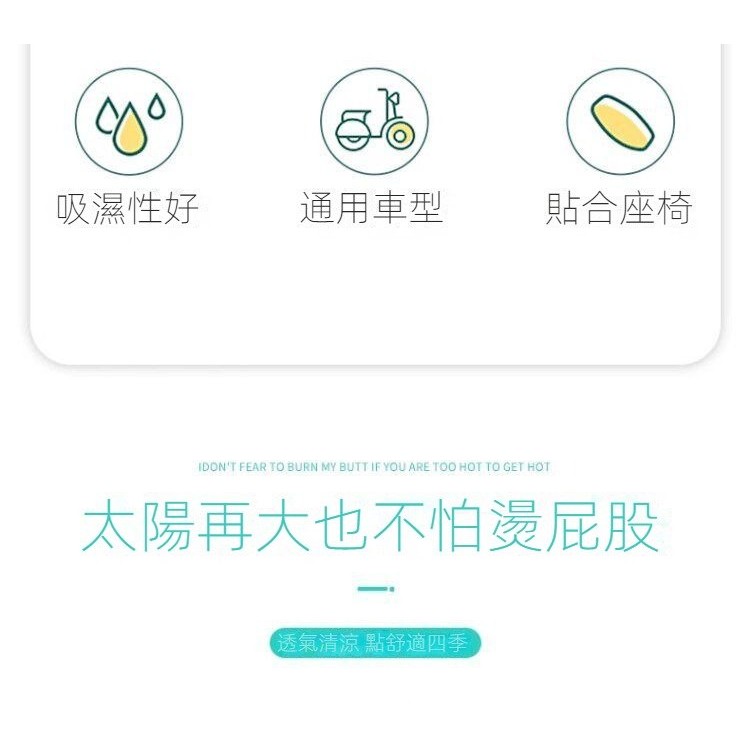 吸濕性好

通用車型

貼合座椅

IDON'T FEAR TO BURN MY BUTT IF YOU ARE TOO HOT TO GET HOT

太陽再大也不怕燙屁股

透氣清涼 點舒適四季