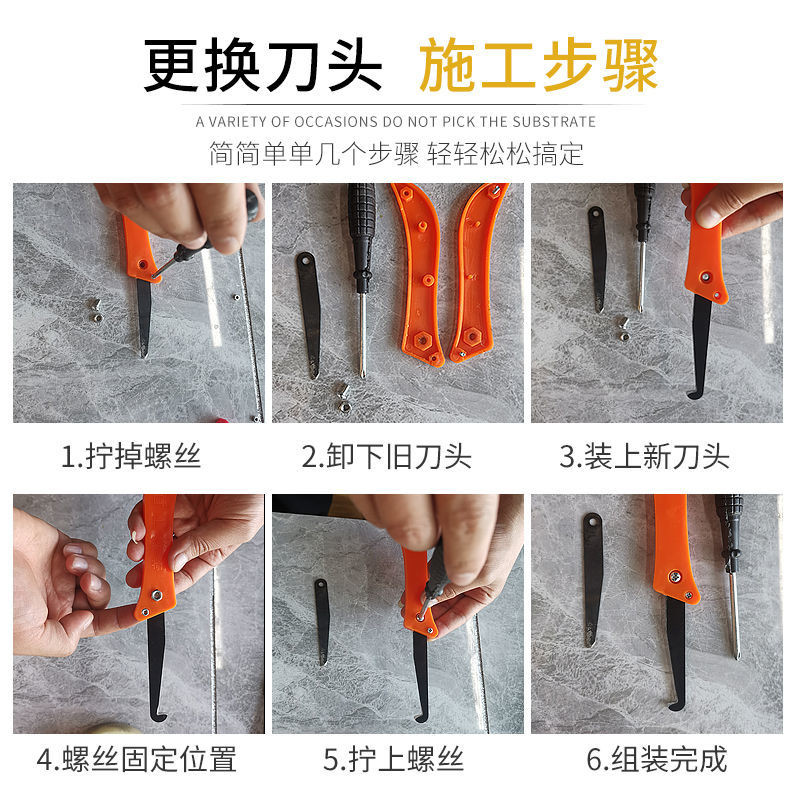 更换刀头 施工步骤

A VARIETY OF OCCASIONS DO NOT PICK THE SUBSTRATE

简简单单几个步骤 轻轻松松搞定

1.拧掉螺丝

2.卸下旧刀头

3.装上新刀头

4.螺丝固定位置

5.拧上螺丝

6.组装完成