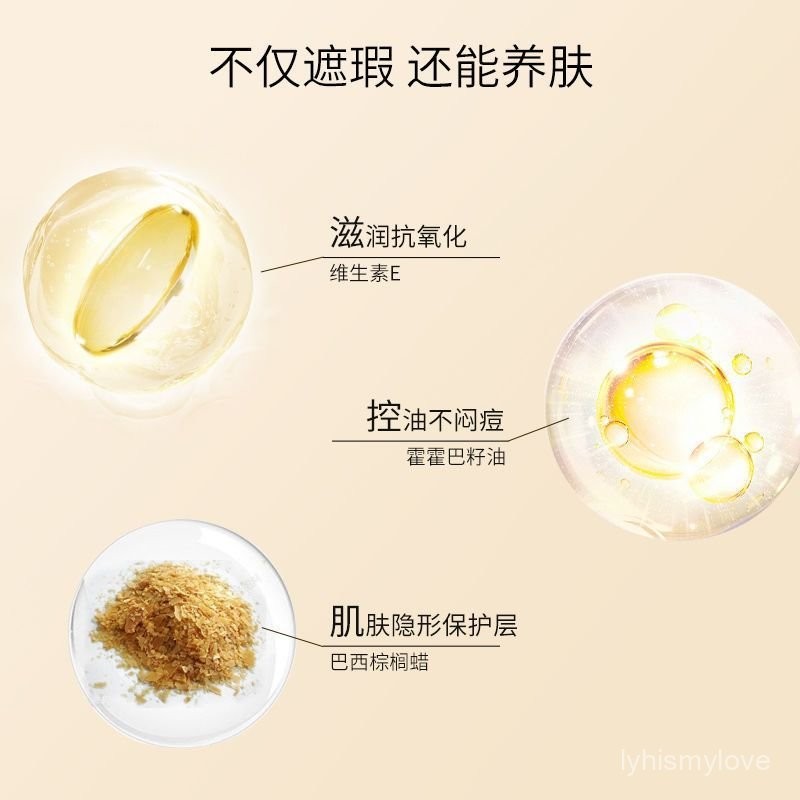 不仅遮瑕 还能养肤

滋润抗氧化
维生素E

控油不闷痘
霍霍巴籽油

肌肤隐形保护层
巴西棕榈蜡

lyhismylove