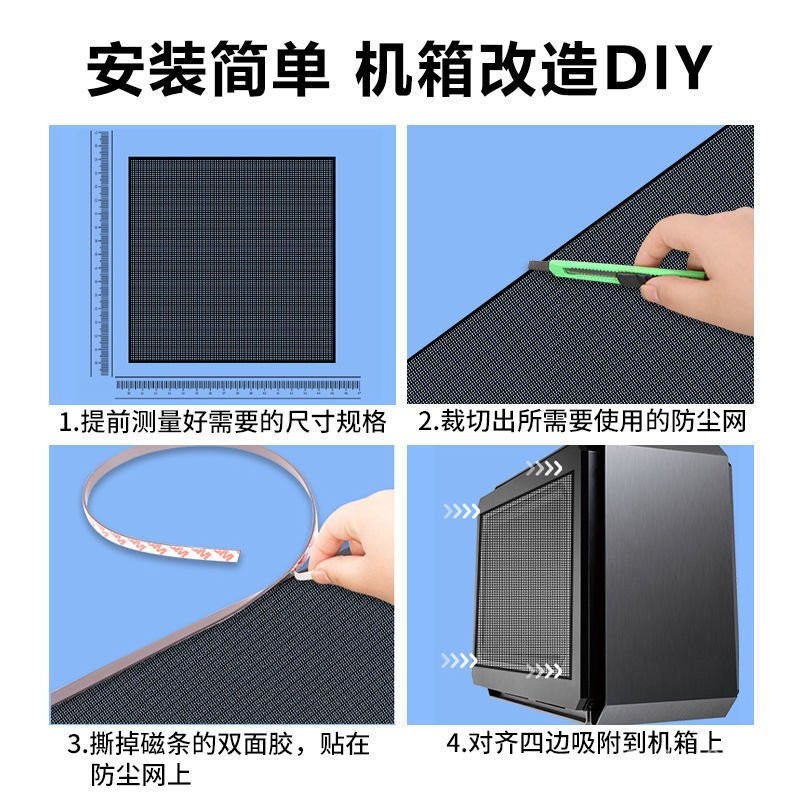 安装简单 机箱改造DIY

1.提前测量好需要的尺寸规格

2.裁切出所需要使用的防尘网

3.撕掉磁条的双面胶，贴在防尘网上

4.对齐四边吸附到机箱上