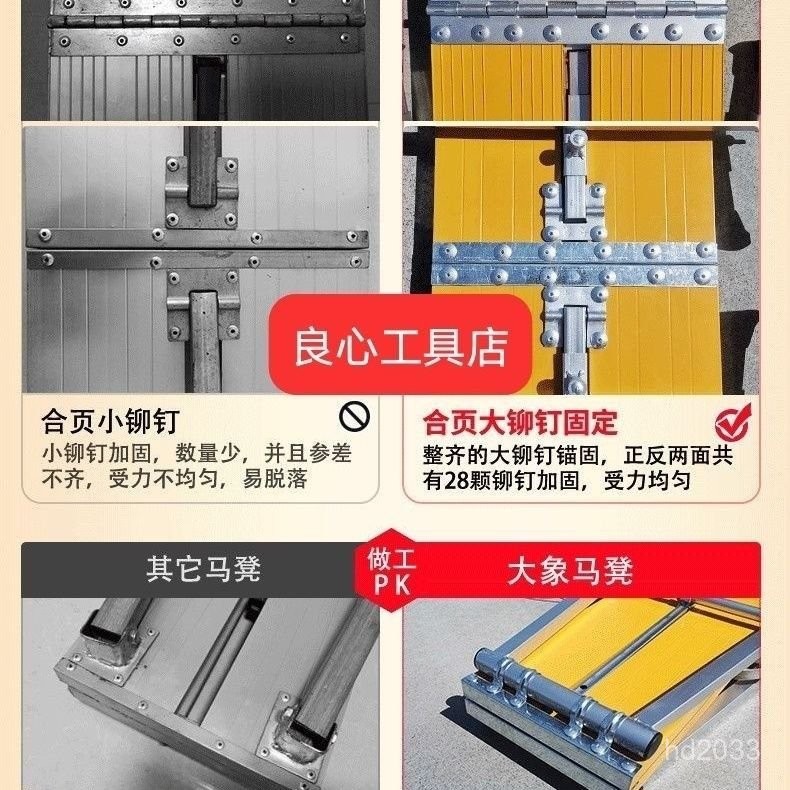 良心工具店

合页小铆钉

小铆钉加固，数量少，并且参差不齐，受力不均匀，易脱落

合页大铆钉固定

整齐的大铆钉锚固，正反两面共有28颗铆钉加固，受力均匀

其它马凳

做工 PK

大象马凳

hd2033