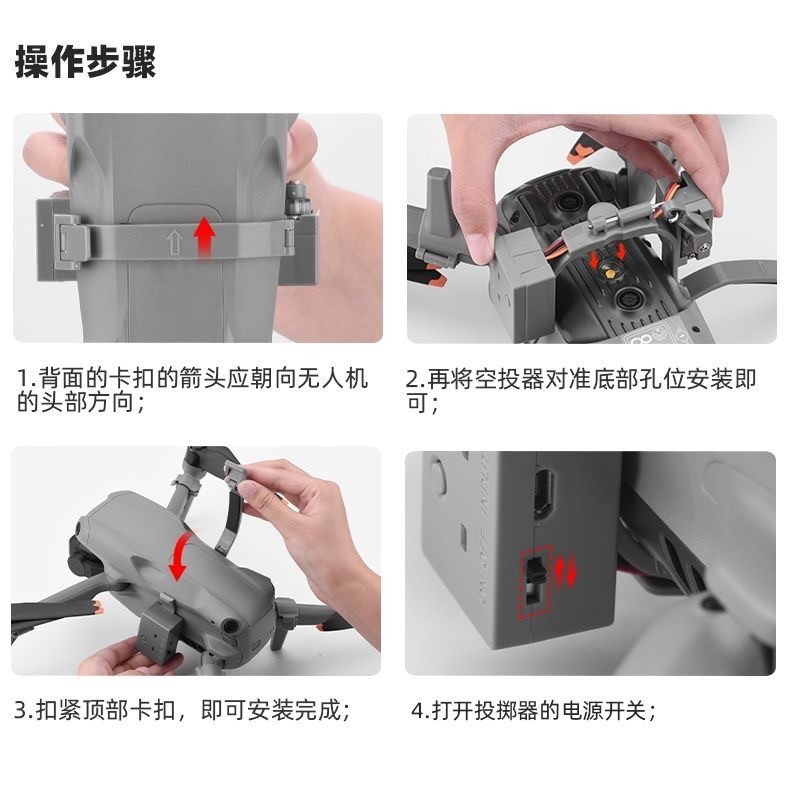 操作步骤

1.背面的卡扣的箭头应朝向无人机的头部方向；

2.再将空投器对准底部孔位安装即可；

3.扣紧顶部卡扣，即可安装完成；

4.打开投掷器的电源开关；