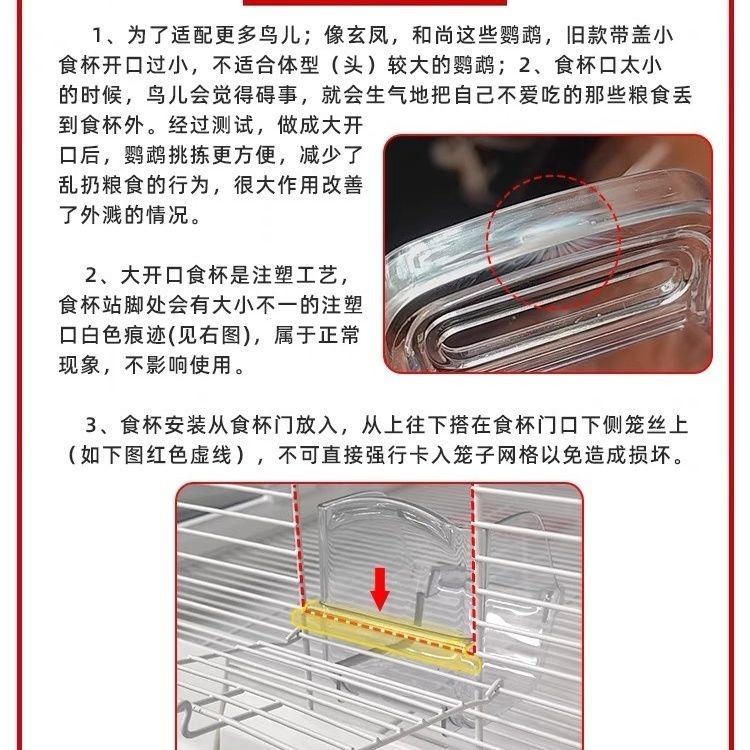 1、为了适配更多鸟儿；像玄凤，和尚这些鹦鹉，旧款带盖小食杯开口过小，不适合体型（头）较大的鹦鹉；2、食杯口太小的时候，鸟儿会觉得碍事，就会生气地把自己不爱吃的那些粮食丢到食杯外。经过测试，做成大开口后，鹦鹉挑拣更方便，减少了乱扔粮食的行为，很大作用改善了外溅的情况。

2、大开口食杯是注塑工艺，食杯站脚处会有大小不一的注塑口白色痕迹(见右图)，属于正常现象，不影响使用。

3、食杯安装从食杯门放入，从上往下搭在食杯门口下侧笼丝上（如下图红色虚线），不可直接强行卡入笼子网格以免造成损坏。