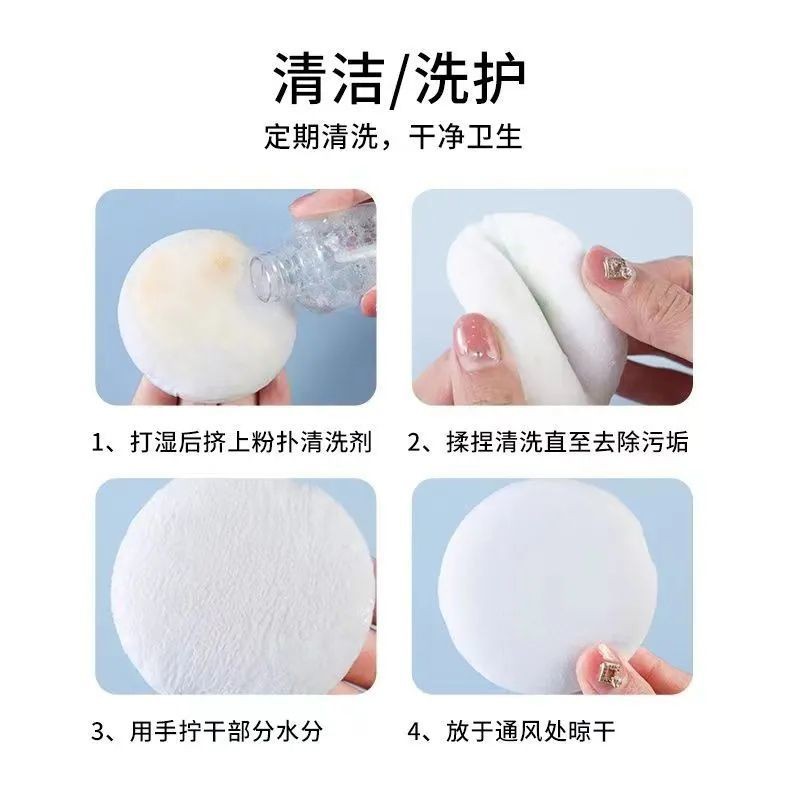 清洁/洗护

定期清洗，干净卫生

1、打湿后挤上粉扑清洗剂

2、揉捏清洗直至去除污垢

3、用手拧干部分水分

4、放于通风处晾干