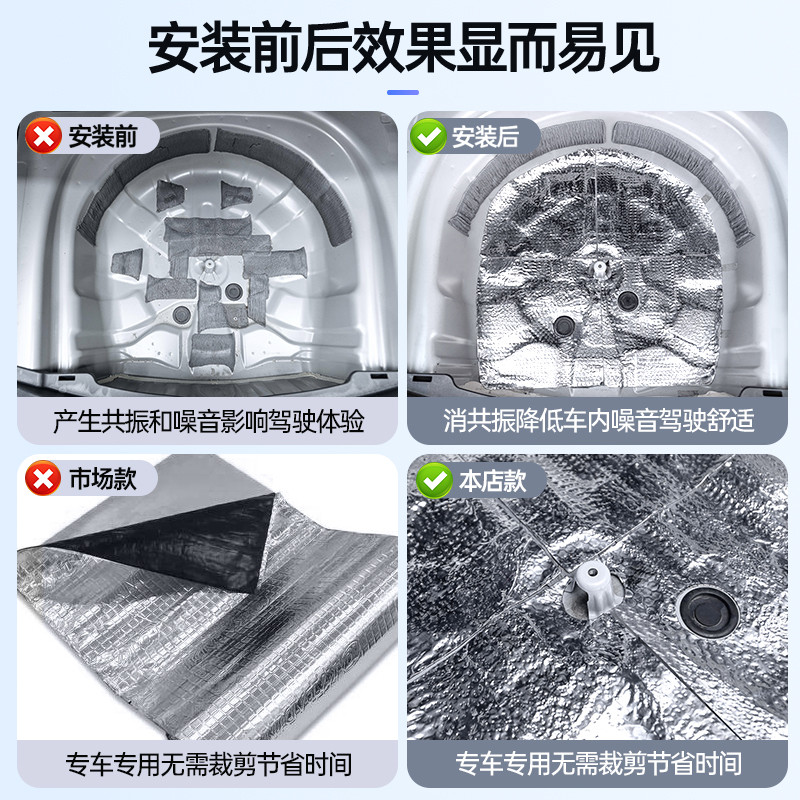 安装前后效果显而易见

安装前

产生共振和噪音影响驾驶体验

安装后

消共振降低车内噪音驾驶舒适

市场款

专车专用无需裁剪节省时间

本店款

专车专用无需裁剪节省时间