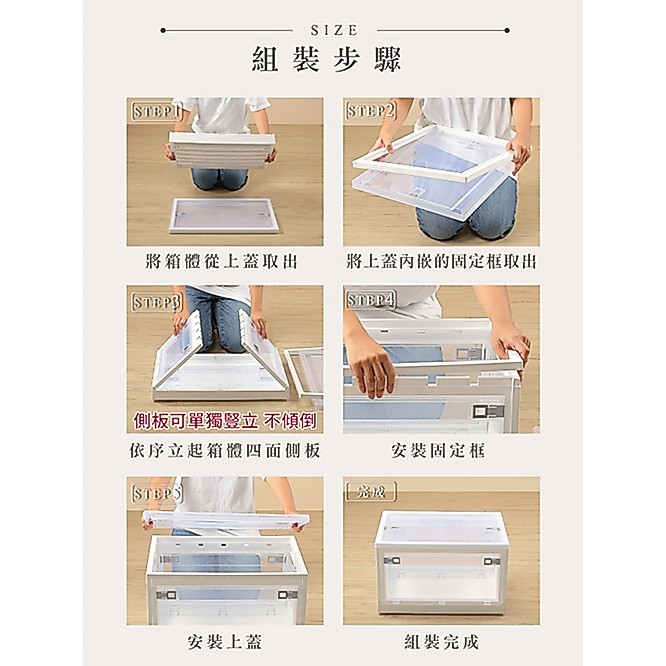 SIZE

組裝步驟

STEP1

將箱體從上蓋取出

STEP2

將上蓋內嵌的固定框取出

STEP3

側板可單獨豎立 不傾倒

依序立起箱體四面側板

STEP4

安裝固定框

STEP5

安裝上蓋

完成

組裝完成