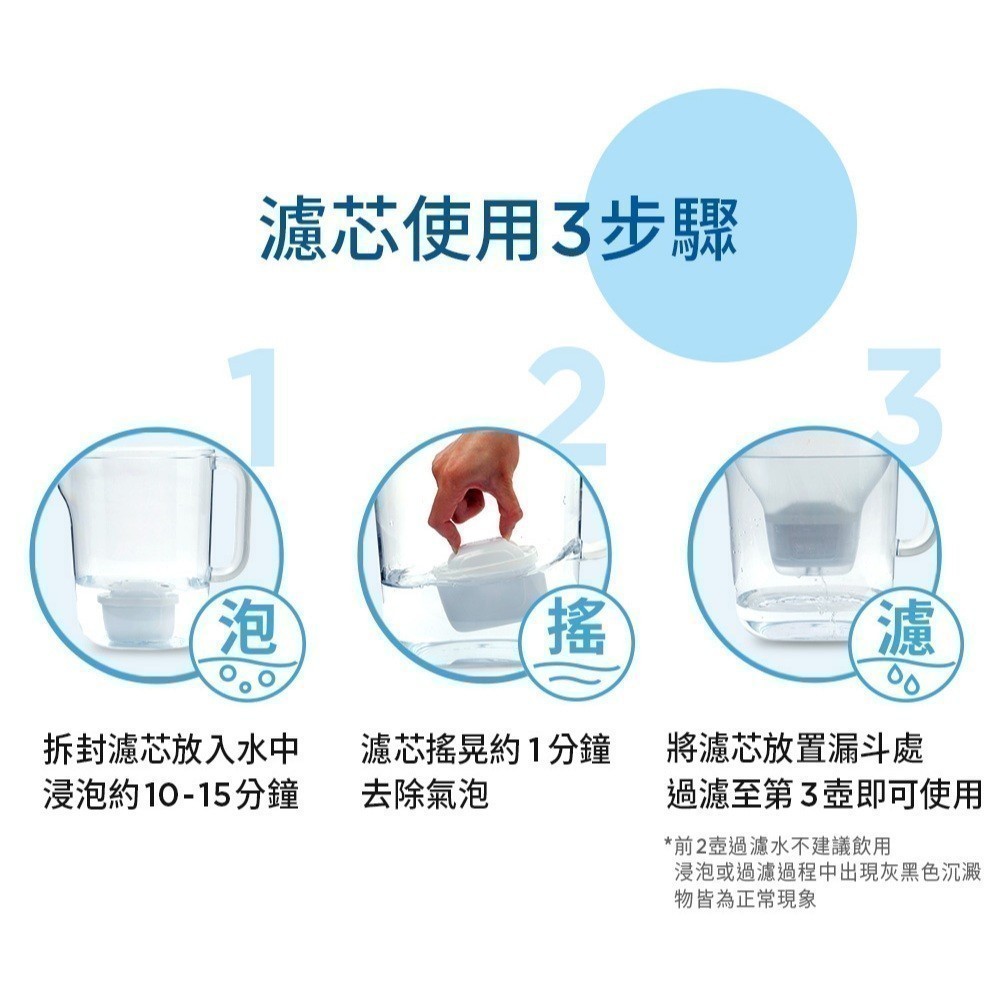 濾芯使用3步驟

1

泡

拆封濾芯放入水中
浸泡約10-15分鐘

2

搖

濾芯搖晃約1分鐘
去除氣泡

3

濾

將濾芯放置漏斗處
過濾至第3壺即可使用

*前2壺過濾水不建議飲用
浸泡或過濾過程中出現灰黑色沉澱物皆為正常現象