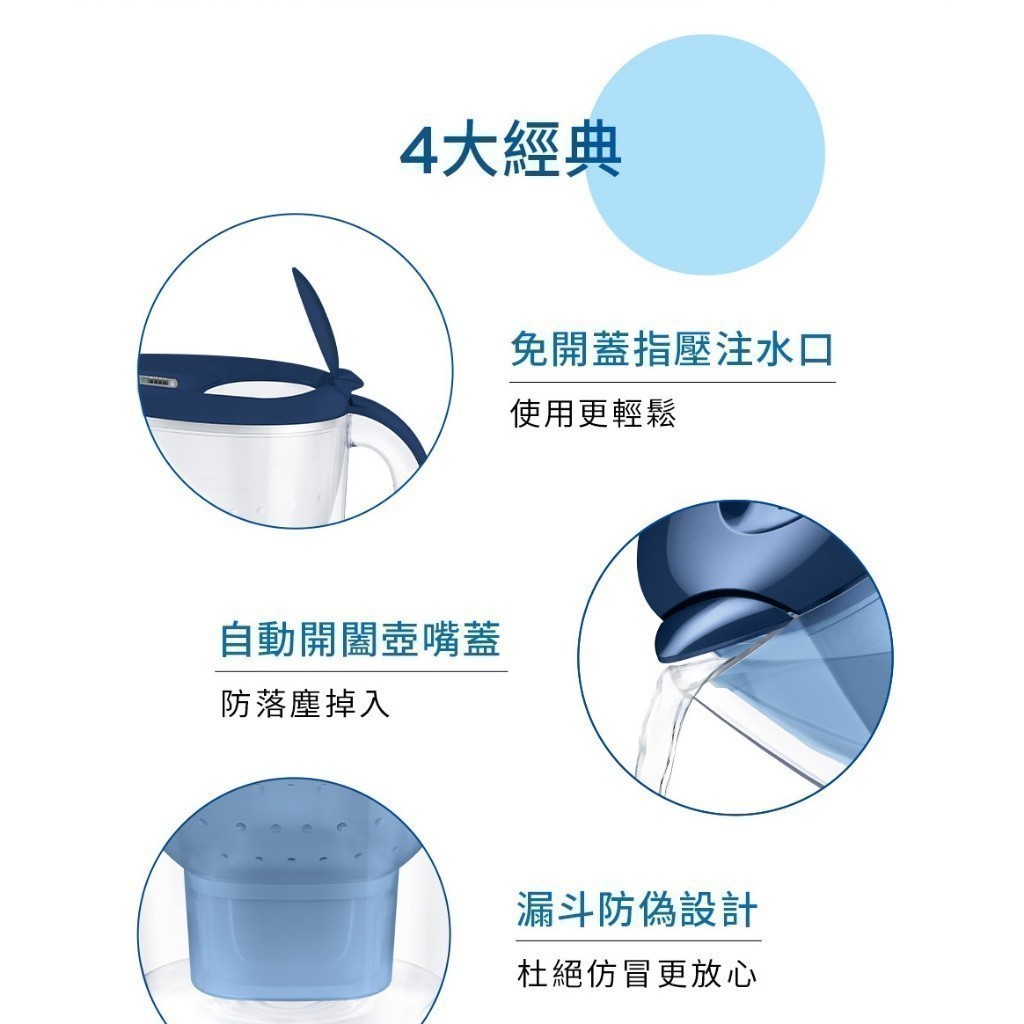 4大經典

免開蓋指壓注水口

使用更輕鬆

自動開闔壺嘴蓋

防落塵掉入

漏斗防偽設計

杜絕仿冒更放心