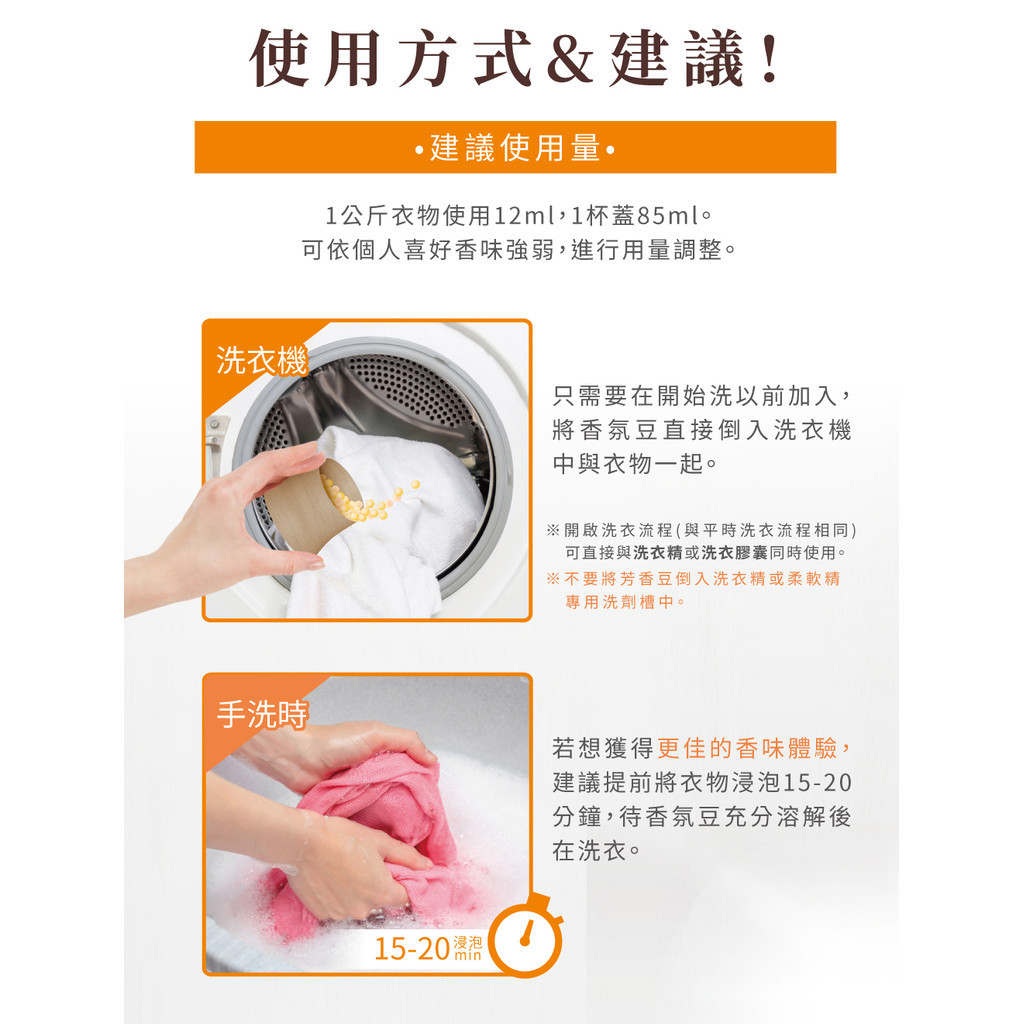 使用方式&建議!

•建議使用量•

1公斤衣物使用12ml,1杯蓋85ml。
可依個人喜好香味強弱,進行用量調整。

洗衣機

只需要在開始洗以前加入,將香氛豆直接倒入洗衣機中與衣物一起。

※開啟洗衣流程(與平時洗衣流程相同)可直接與洗衣精或洗衣膠囊同時使用。
※不要將芳香豆倒入洗衣精或柔軟精專用洗劑槽中。

手洗時

若想獲得更佳的香味體驗,建議提前將衣物浸泡15-20分鐘,待香氛豆充分溶解後在洗衣。

15-20 浸泡 min