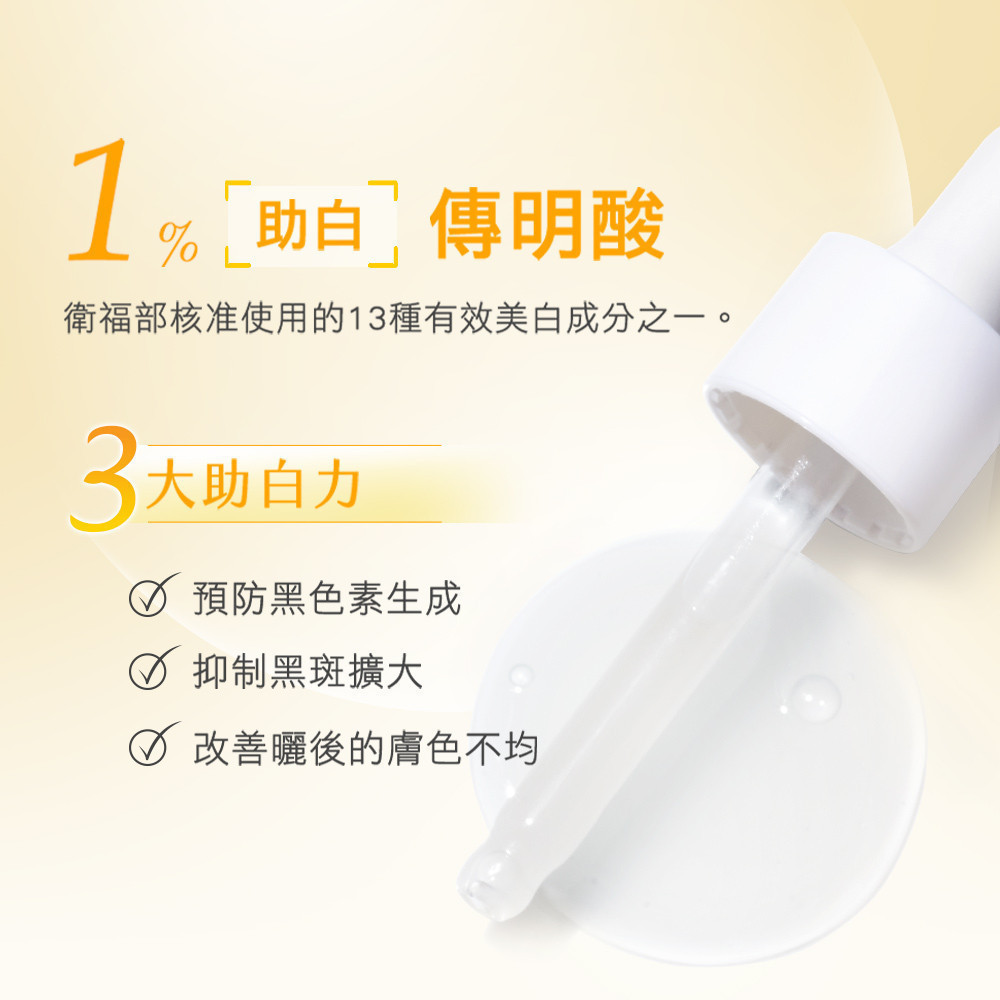 1% 助白 傳明酸

衛福部核准使用的13種有效美白成分之一。

3大助白力

預防黑色素生成

抑制黑斑擴大

改善曬後的膚色不均