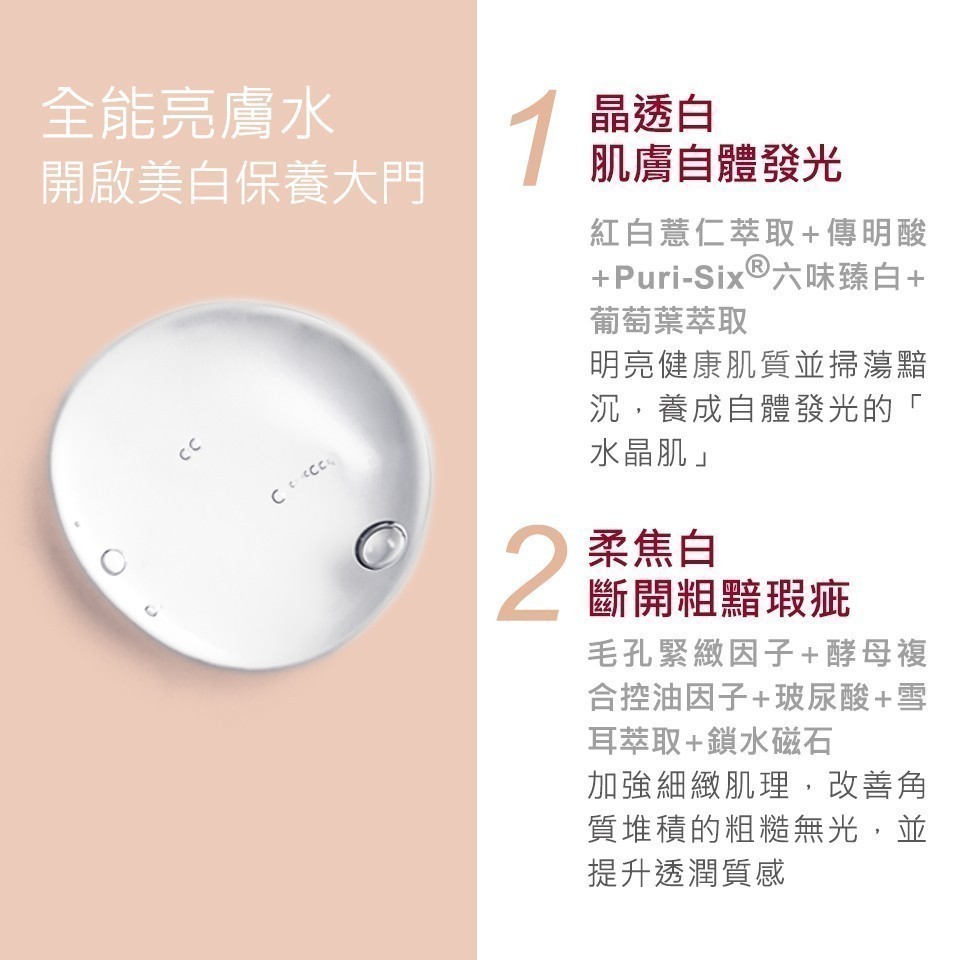 全能亮膚水
開啟美白保養大門

1 晶透白
肌膚自體發光

紅白薏仁萃取+傳明酸+Puri-Six®六味臻白+葡萄葉萃取
明亮健康肌質並掃蕩黯沉，養成自體發光的「水晶肌」

2 柔焦白
斷開粗黯瑕疵

毛孔緊緻因子+酵母複合控油因子+玻尿酸+雪耳萃取+鎖水磁石
加強細緻肌理，改善角質堆積的粗糙無光，並提升透潤質感