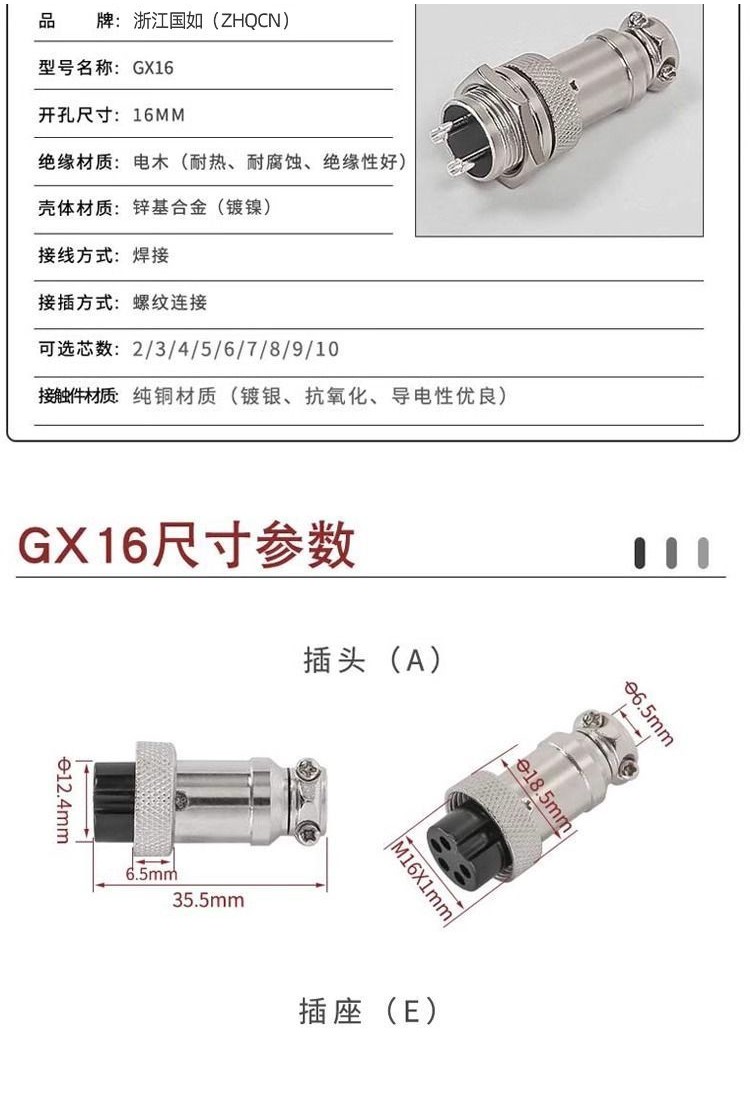 品　　牌：浙江国如（ZHQCN）

型号名称：GX16

开孔尺寸：16MM

绝缘材质：电木（耐热、耐腐蚀、绝缘性好）

壳体材质：锌基合金（镀镍）

接线方式：焊接

接插方式：螺纹连接

可选芯数：2/3/4/5/6/7/8/9/10

接触件材质：纯铜材质（镀银、抗氧化、导电性优良）

GX16尺寸参数

插头（A）

Φ12.4mm

6.5mm

35.5mm

Φ6.5mm

Φ18.5mm

M16X1mm

插座（E）