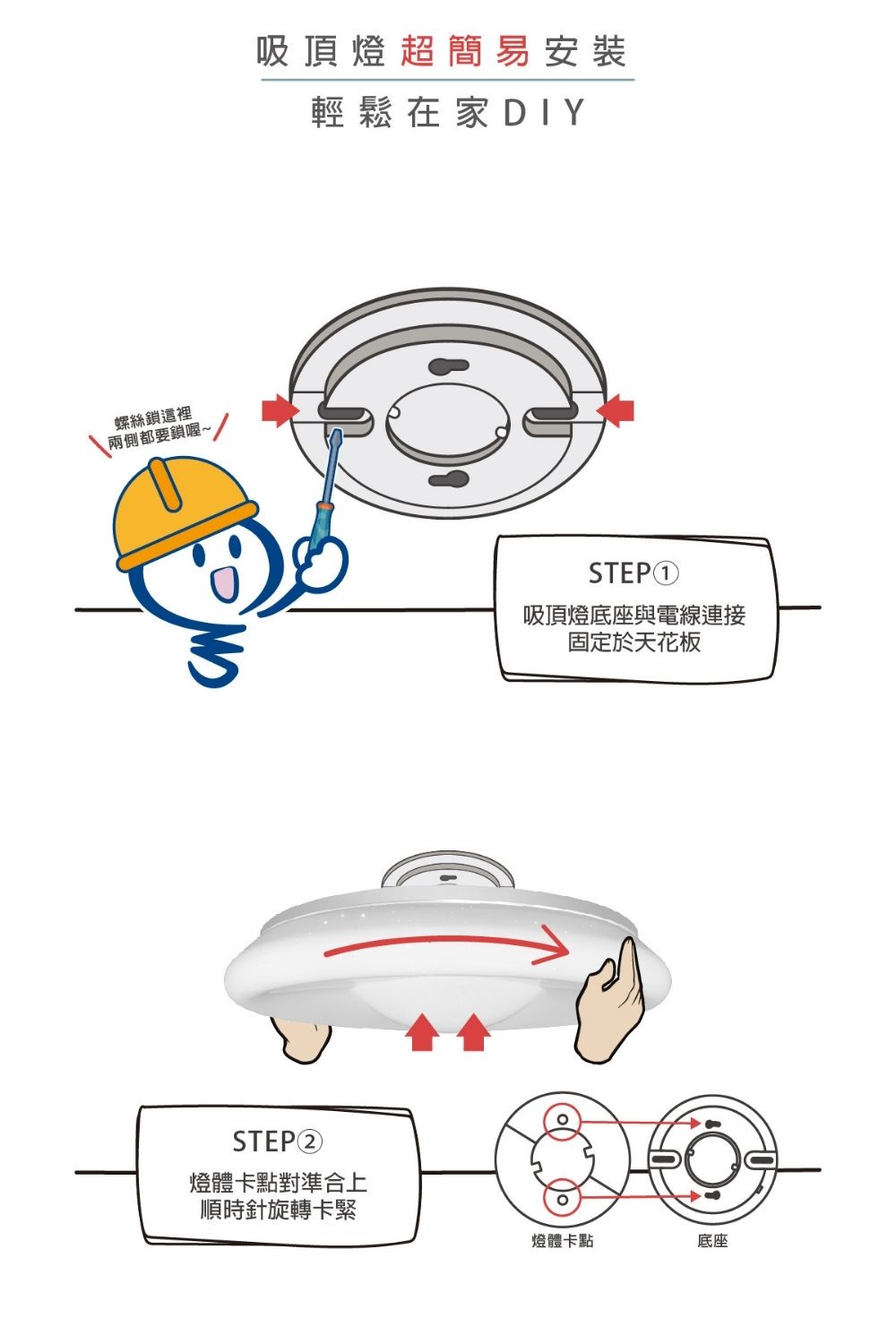 吸頂燈超簡易安裝

輕鬆在家DIY

螺絲鎖這裡
兩側都要鎖喔~

STEP①

吸頂燈底座與電線連接
固定於天花板

STEP②

燈體卡點對準合上
順時針旋轉卡緊

燈體卡點

底座