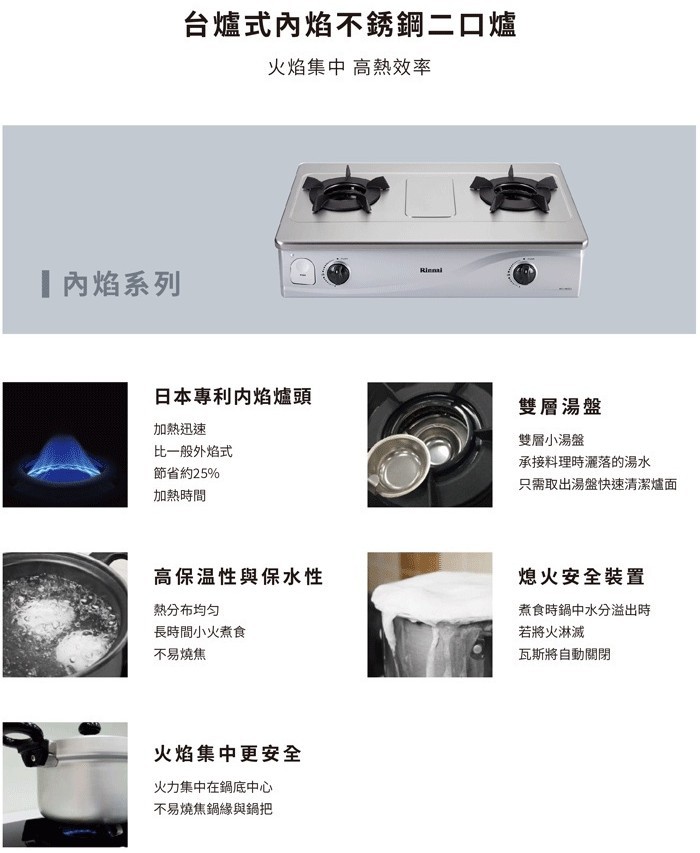 台爐式內焰不銹鋼二口爐

火焰集中 高熱效率

內焰系列

Rinnai

日本專利內焰爐頭

加熱迅速
比一般外焰式
節省約25%
加熱時間

雙層湯盤

雙層小湯盤
承接料理時灑落的湯水
只需取出湯盤快速清潔爐面

高保溫性與保水性

熱分布均勻
長時間小火煮食
不易燒焦

熄火安全裝置

煮食時鍋中水分溢出時
若將火淋滅
瓦斯將自動關閉

火焰集中更安全

火力集中在鍋底中心
不易燒焦鍋緣與鍋把