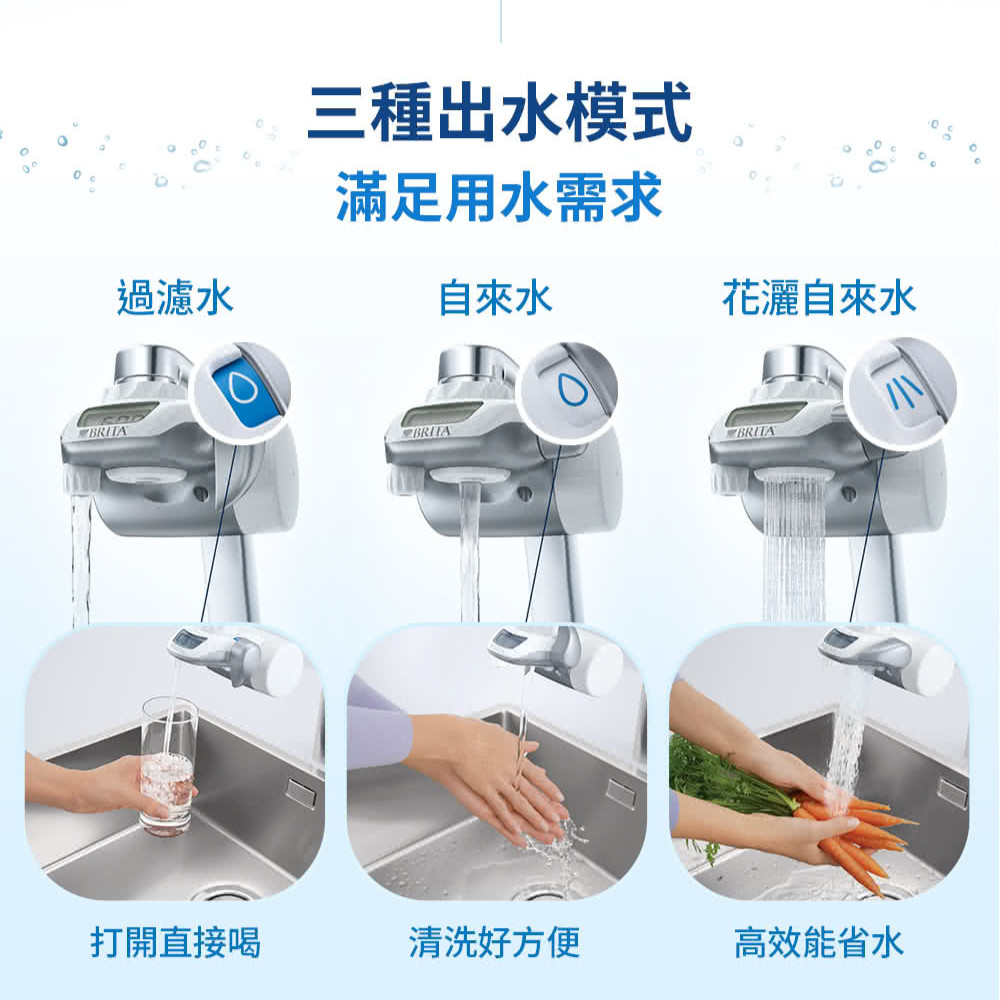 三種出水模式
滿足用水需求

過濾水

自來水

花灑自來水

BRITA

BRITA

BRITA

打開直接喝

清洗好方便

高效能省水