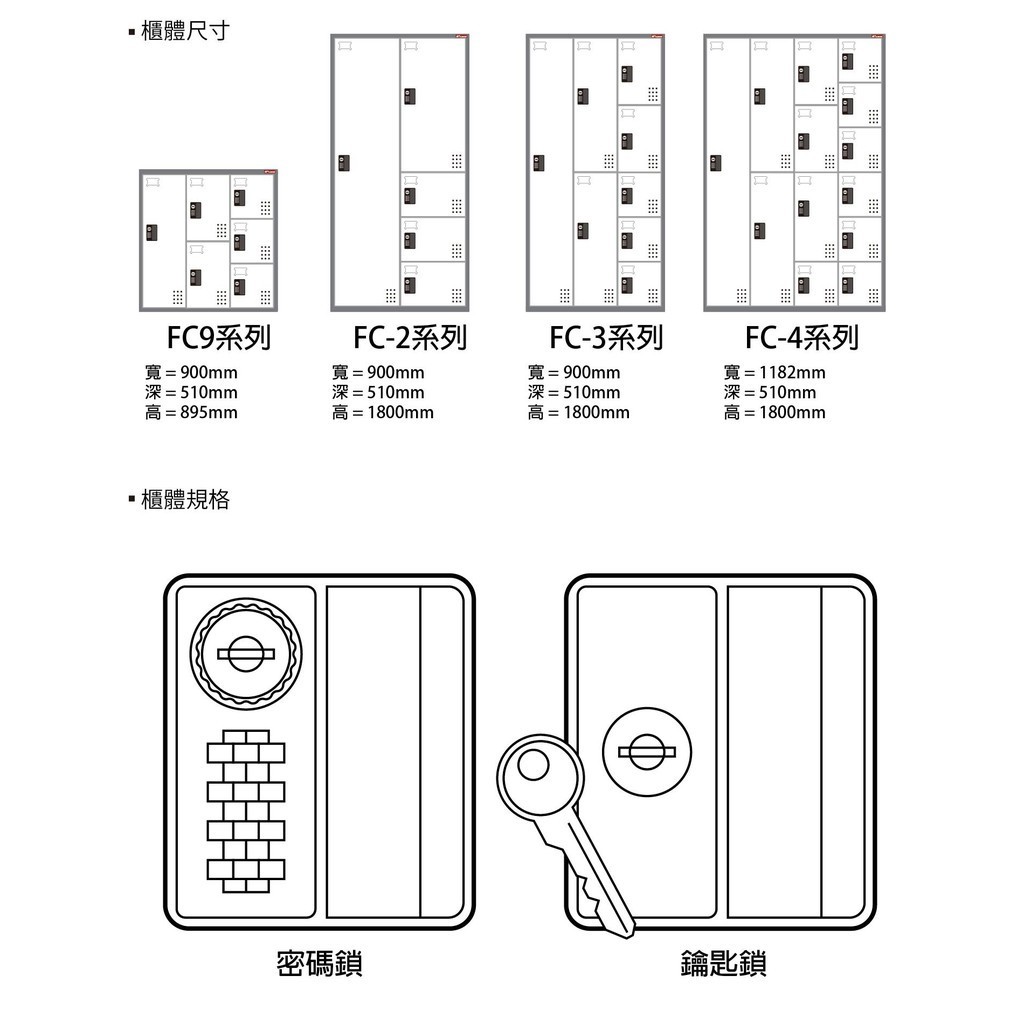 ▪ 櫃體尺寸

FC9系列
寬 = 900mm
深 = 510mm
高 = 895mm

FC-2系列
寬 = 900mm
深 = 510mm
高 = 1800mm

FC-3系列
寬 = 900mm
深 = 510mm
高 = 1800mm

FC-4系列
寬 = 1182mm
深 = 510mm
高 = 1800mm

▪ 櫃體規格

密碼鎖

鑰匙鎖