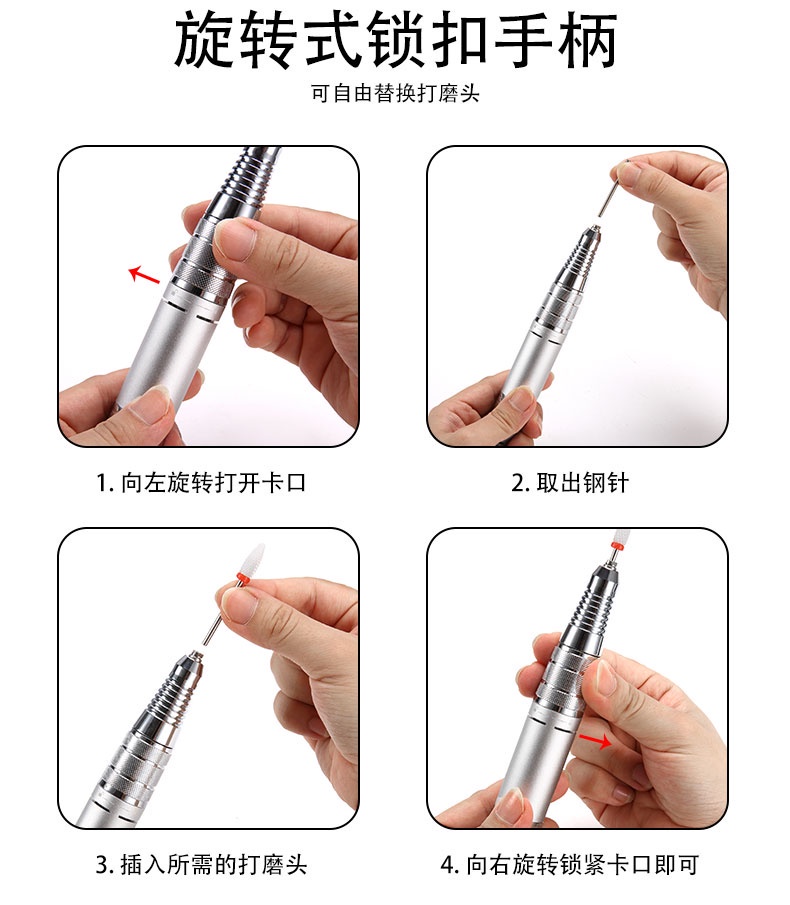 旋转式锁扣手柄

可自由替换打磨头

1. 向左旋转打开卡口

2. 取出钢针

3. 插入所需的打磨头

4. 向右旋转锁紧卡口即可