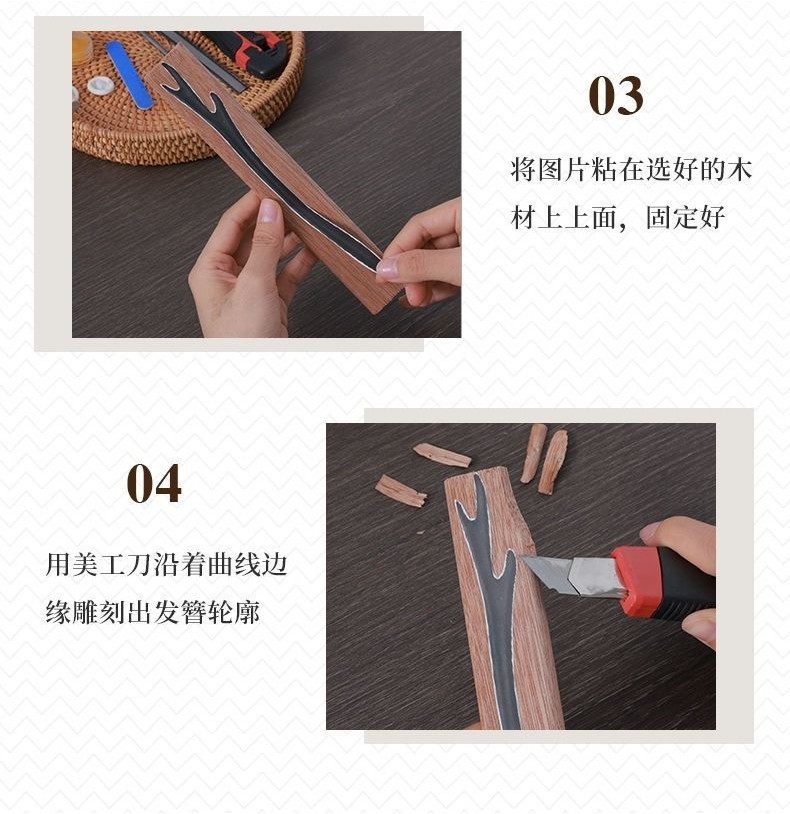 03

将图片粘在选好的木材上上面，固定好

04

用美工刀沿着曲线边缘雕刻出发簪轮廓