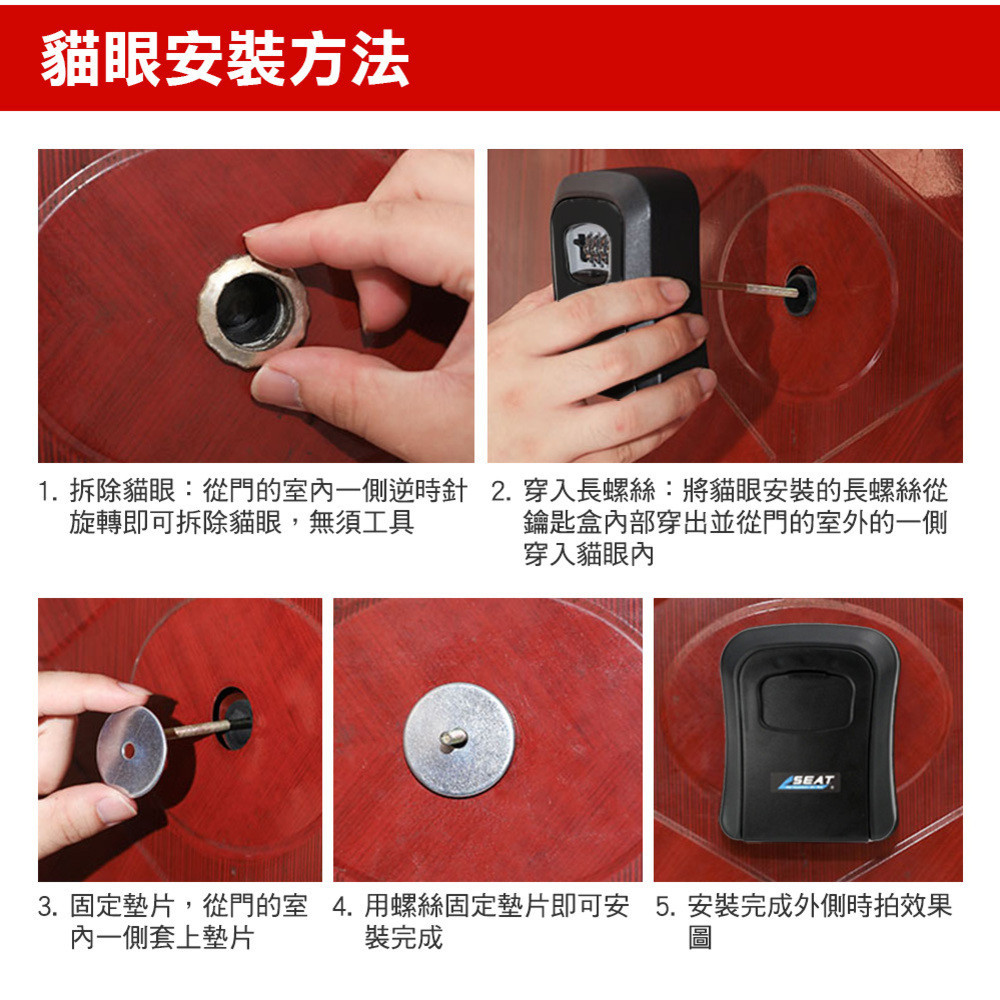 貓眼安裝方法

1. 拆除貓眼：從門的室內一側逆時針旋轉即可拆除貓眼，無須工具

2. 穿入長螺絲：將貓眼安裝的長螺絲從鑰匙盒內部穿出並從門的室外的一側穿入貓眼內

SEAT

3. 固定墊片，從門的室內一側套上墊片

4. 用螺絲固定墊片即可安裝完成

5. 安裝完成外側時拍效果圖