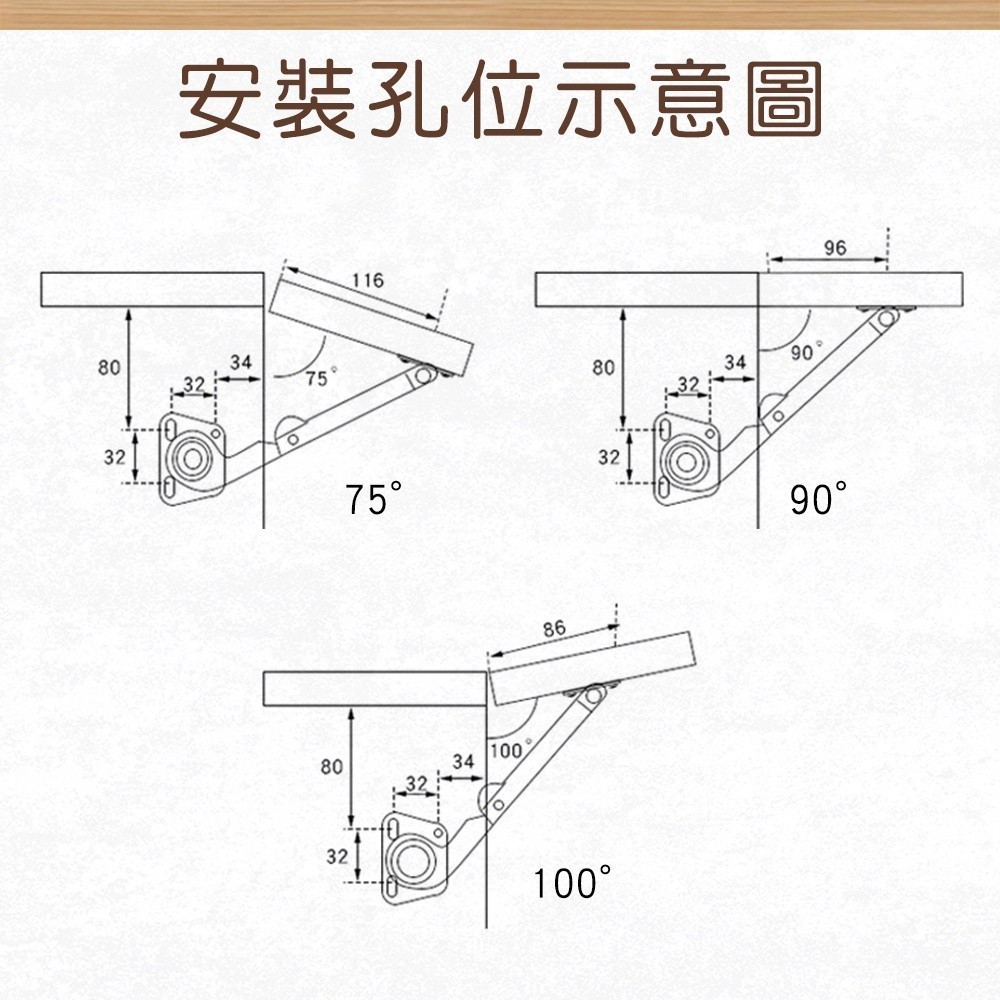 安裝孔位示意圖

116
80
34
32
75°
32
75°

96
80
34
32
90°
32
90°

86
80
34
32
100°
32
100°