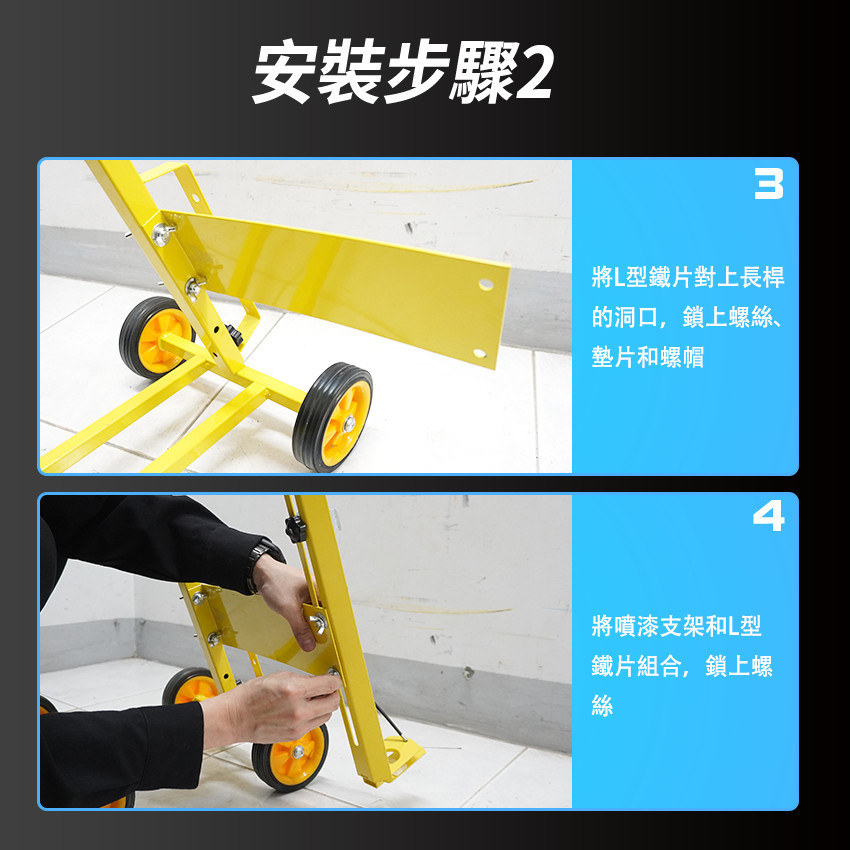 安裝步驟2

3

將L型鐵片對上長桿的洞口，鎖上螺絲、墊片和螺帽

4

將噴漆支架和L型鐵片組合，鎖上螺絲