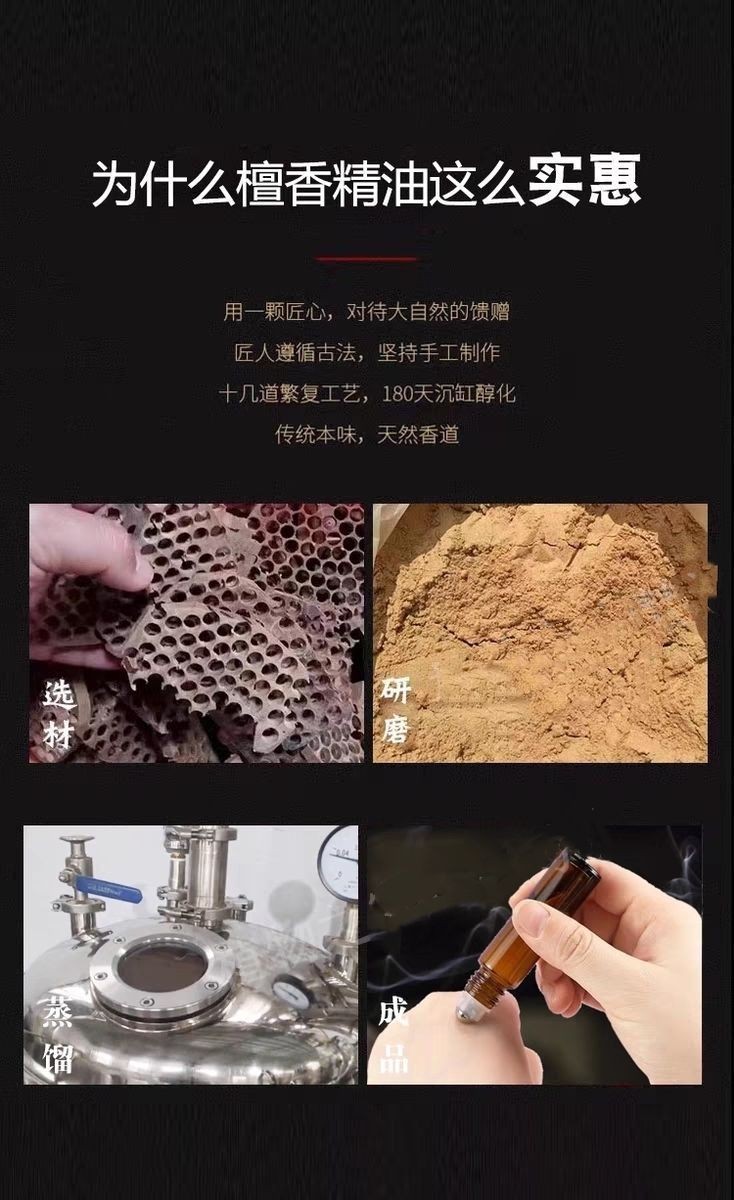 为什么檀香精油这么实惠

用一颗匠心，对待大自然的馈赠
匠人遵循古法，坚持手工制作
十几道繁复工艺，180天沉缸醇化
传统本味，天然香道

选材

研磨

蒸馏

成品