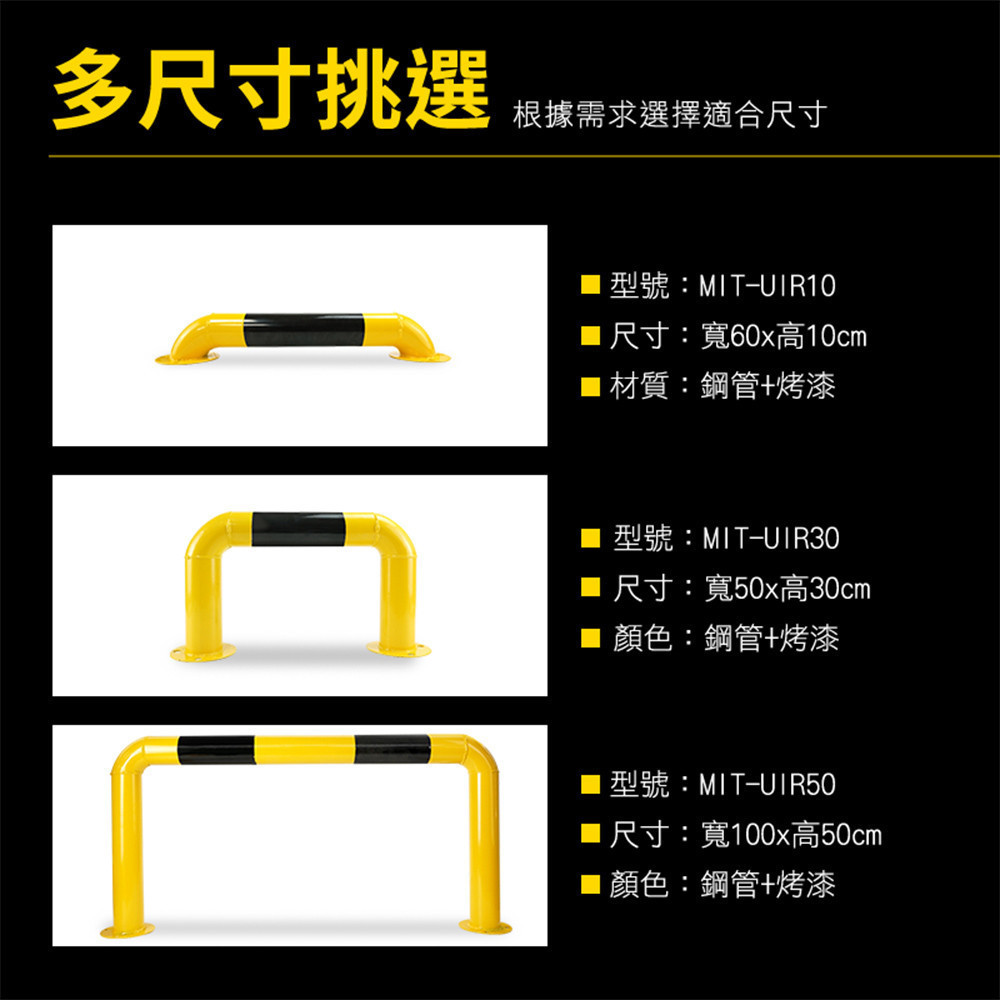 多尺寸挑選 根據需求選擇適合尺寸

■ 型號：MIT-UIR10
■ 尺寸：寬60x高10cm
■ 材質：鋼管+烤漆

■ 型號：MIT-UIR30
■ 尺寸：寬50x高30cm
■ 顏色：鋼管+烤漆

■ 型號：MIT-UIR50
■ 尺寸：寬100x高50cm
■ 顏色：鋼管+烤漆