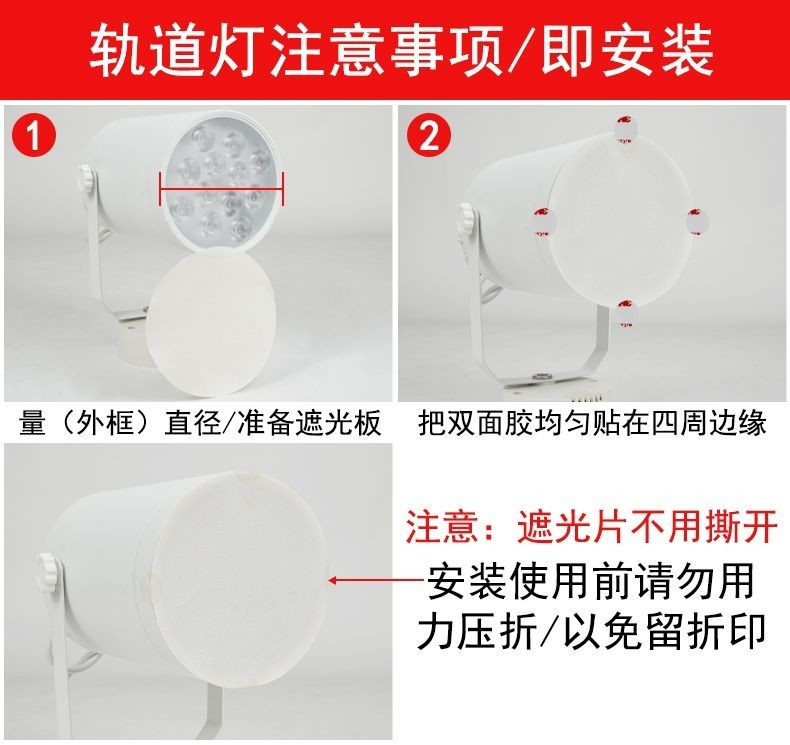 轨道灯注意事项/即安装

1

2

量（外框）直径/准备遮光板

把双面胶均匀贴在四周边缘

注意：遮光片不用撕开

安装使用前请勿用力压折/以免留折印